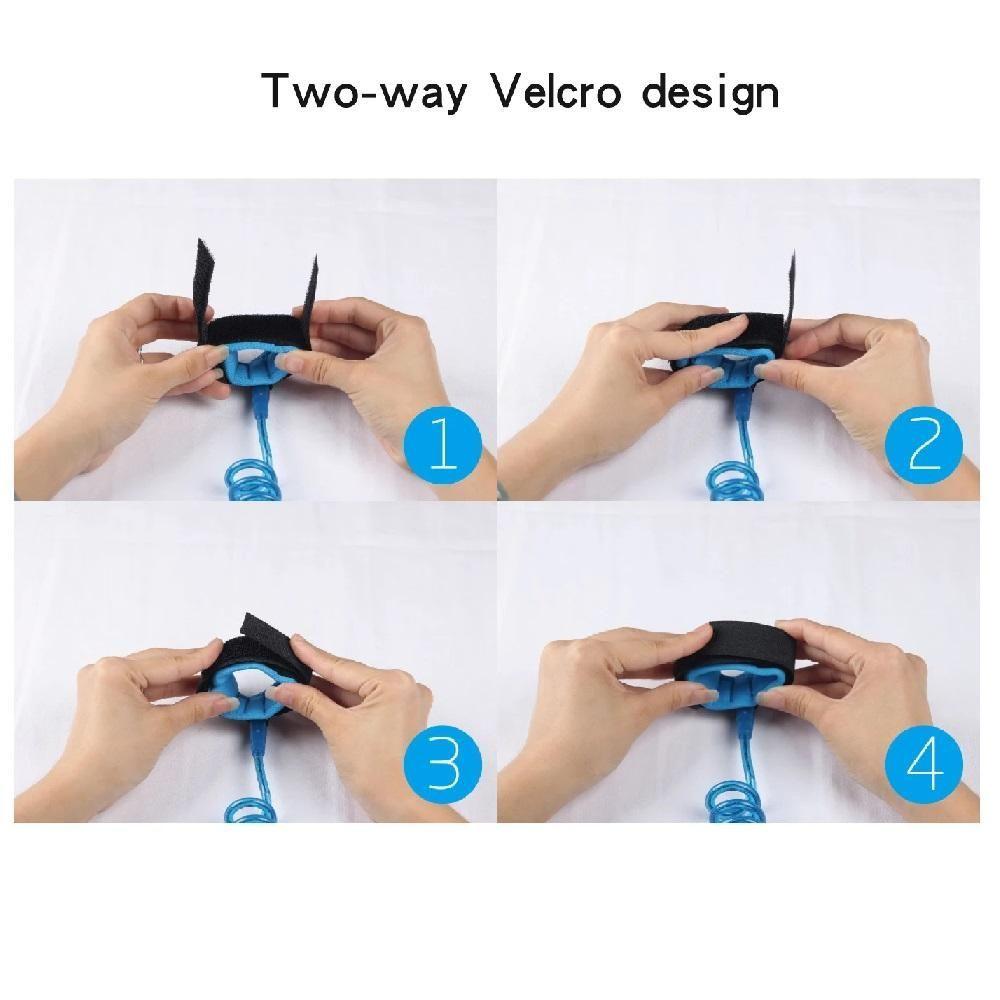 Two-way Velcro design

1

2

3

4