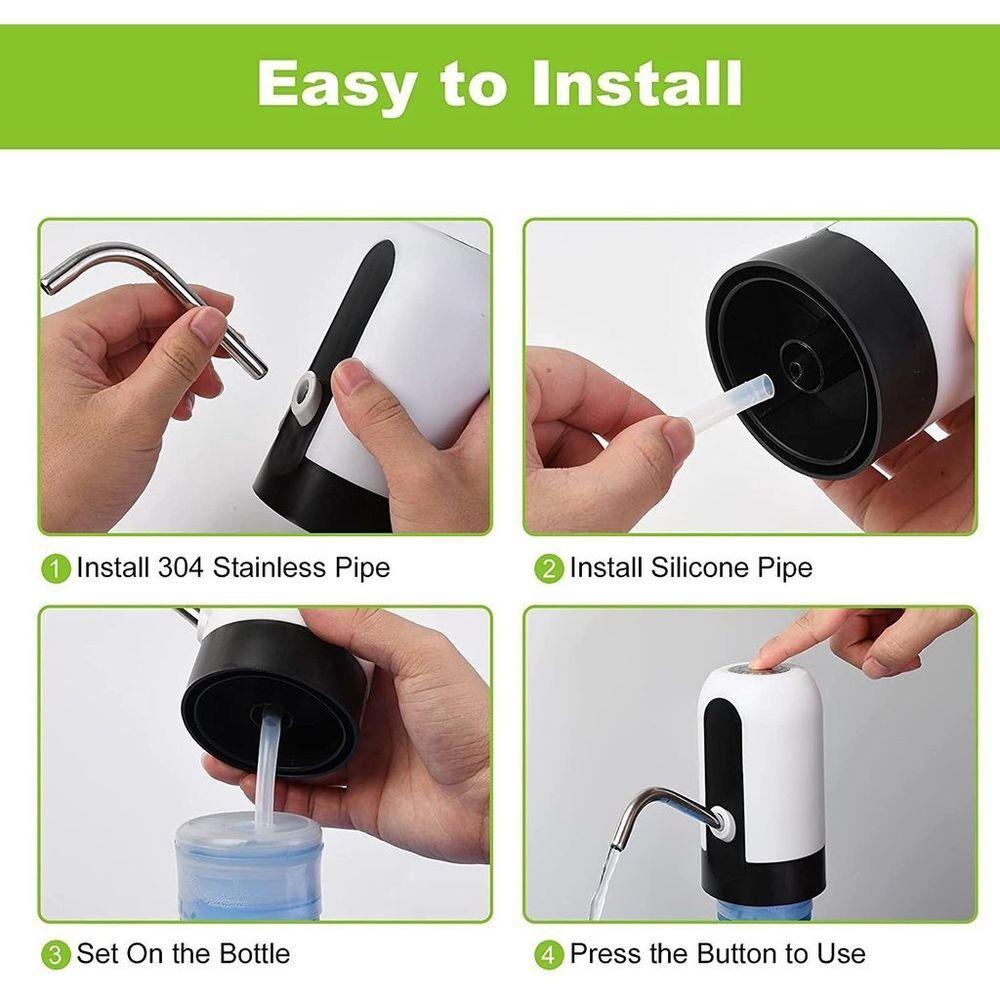 Easy to Install

1 Install 304 Stainless Pipe

2 Install Silicone Pipe

3 Set On the Bottle

4 Press the Button to Use