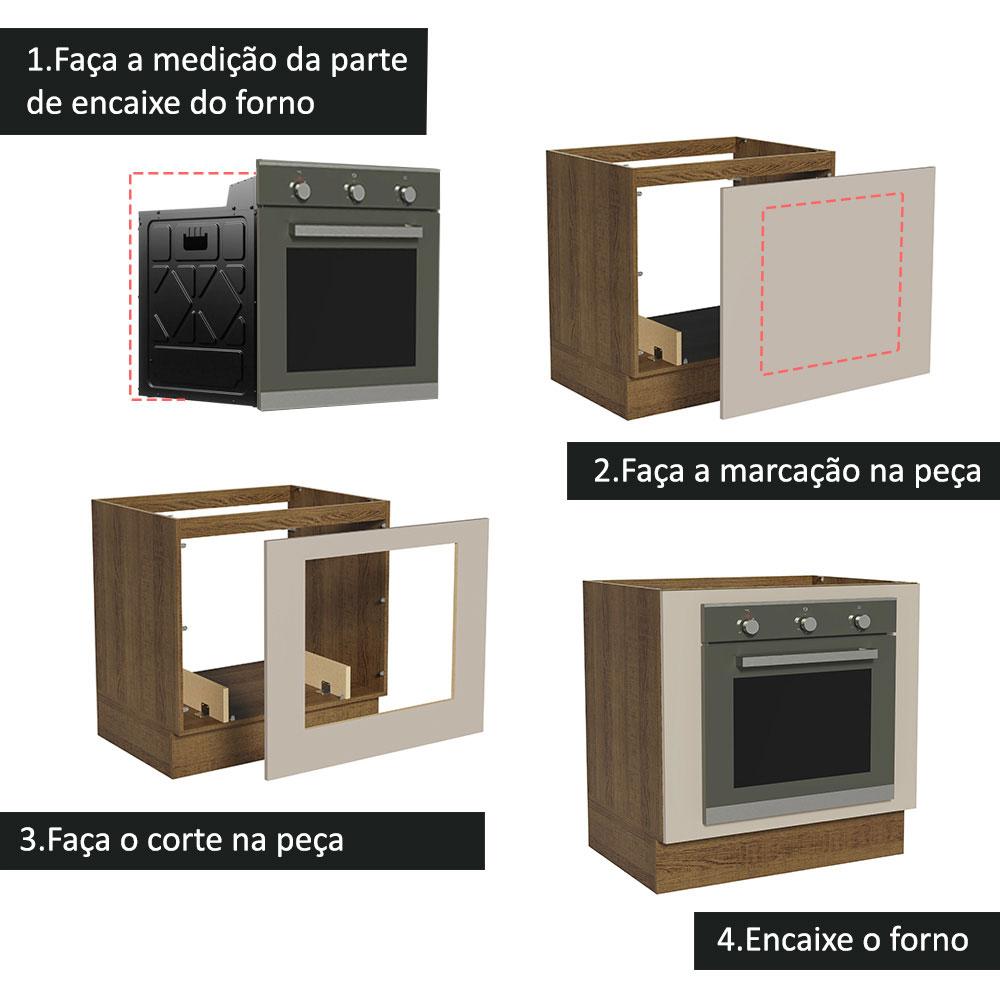 1.Faça a medição da parte de encaixe do forno

2.Faça a marcação na peça

3.Faça o corte na peça

4.Encaixe o forno