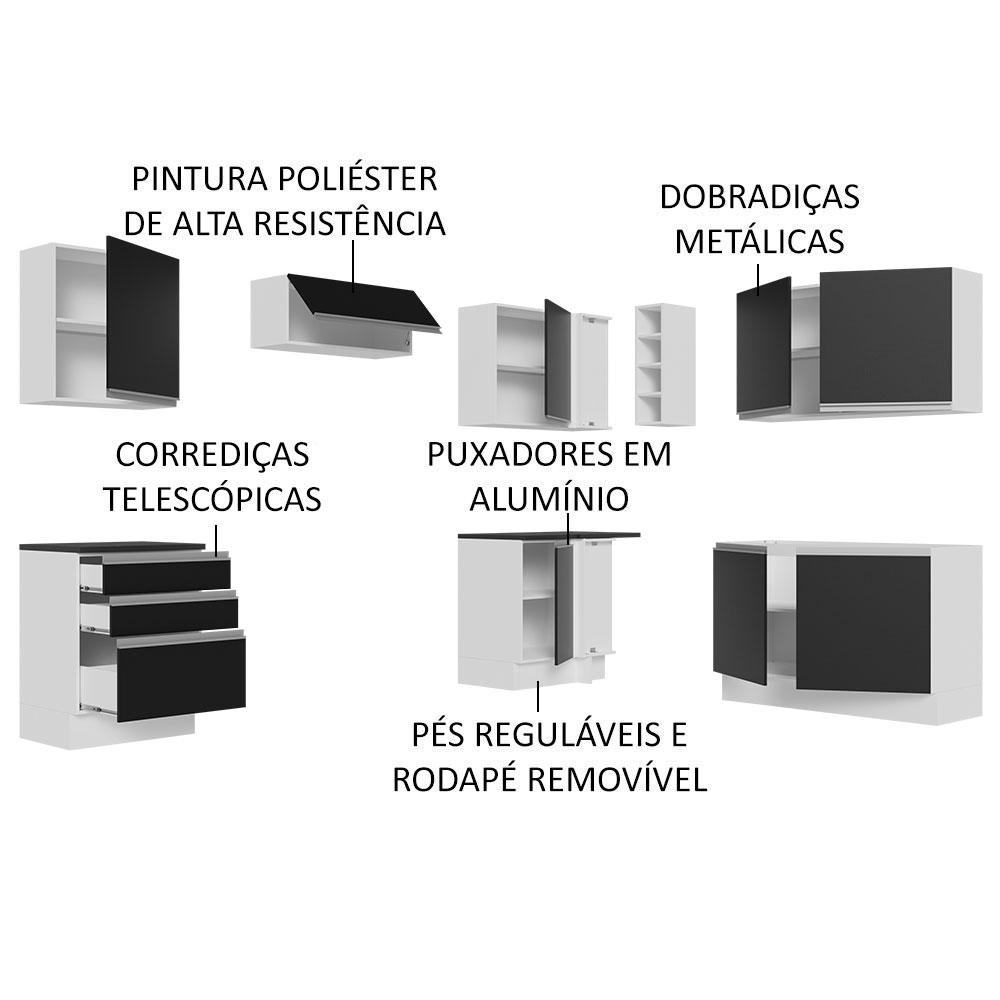 PINTURA POLIÉSTER DE ALTA RESISTÊNCIA

DOBRADIÇAS METÁLICAS

CORREDIÇAS TELESCÓPICAS

PUXADORES EM ALUMÍNIO

PÉS REGULÁVEIS E RODAPÉ REMOVÍVEL