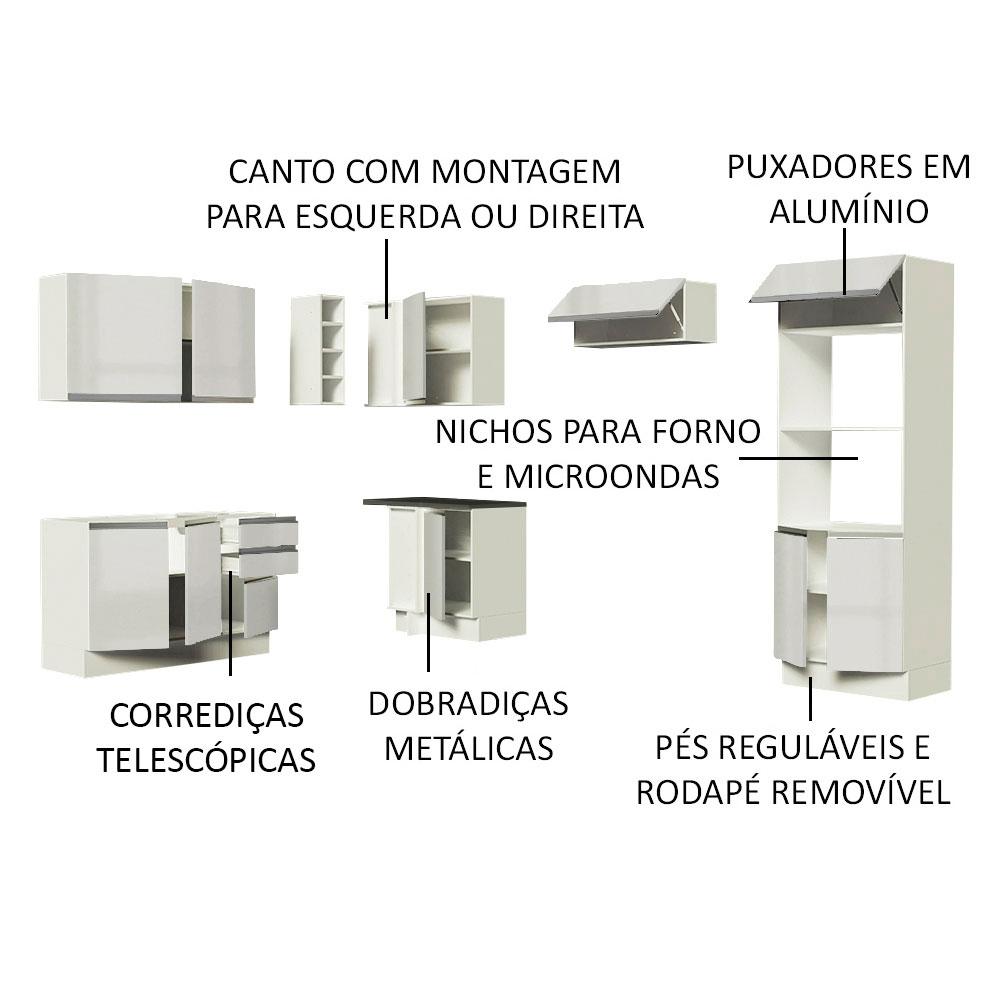 CANTO COM MONTAGEM PARA ESQUERDA OU DIREITA

PUXADORES EM ALUMÍNIO

NICHOS PARA FORNO E MICROONDAS

CORREDIÇAS TELESCÓPICAS

DOBRADIÇAS METÁLICAS

PÉS REGULÁVEIS E RODAPÉ REMOVÍVEL