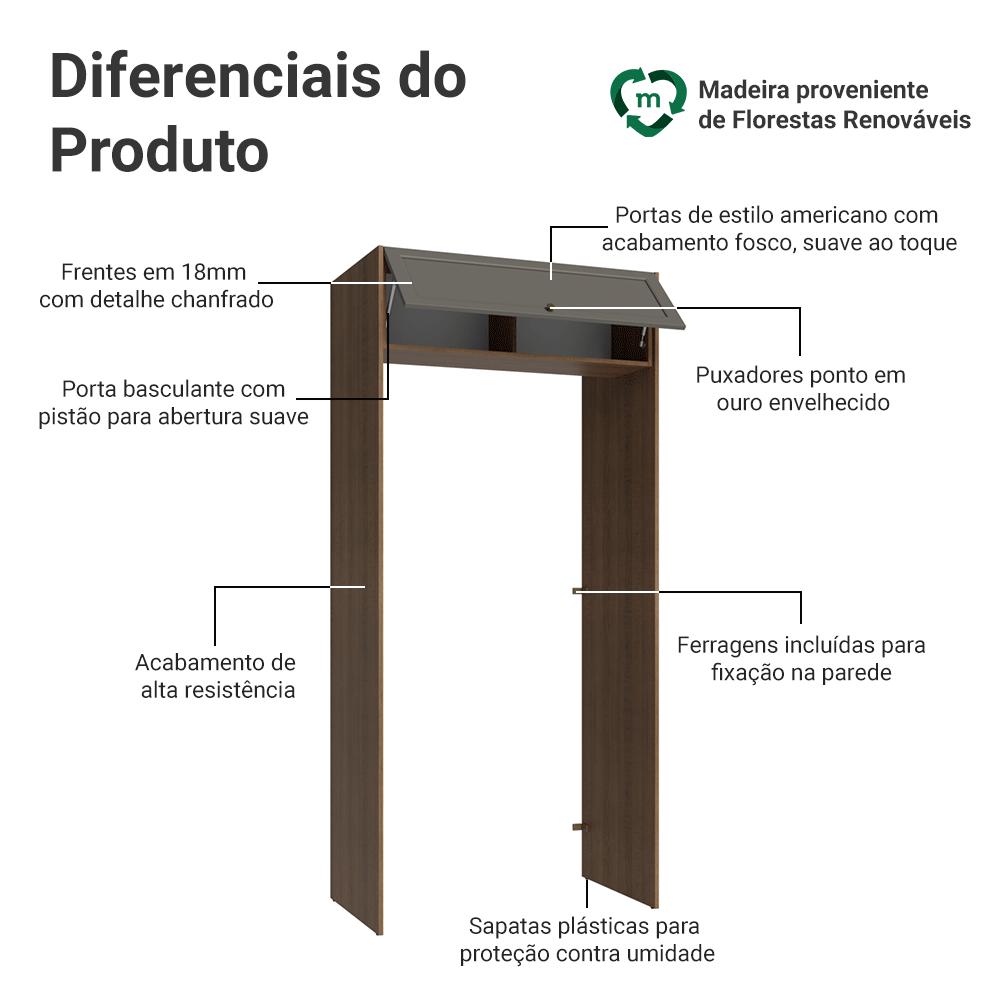 Diferenciais do Produto

m

Madeira proveniente de Florestas Renováveis

Portas de estilo americano com acabamento fosco, suave ao toque

Frentes em 18mm com detalhe chanfrado

Porta basculante com pistão para abertura suave

Puxadores ponto em ouro envelhecido

Acabamento de alta resistência

Ferragens incluídas para fixação na parede

Sapatas plásticas para proteção contra umidade