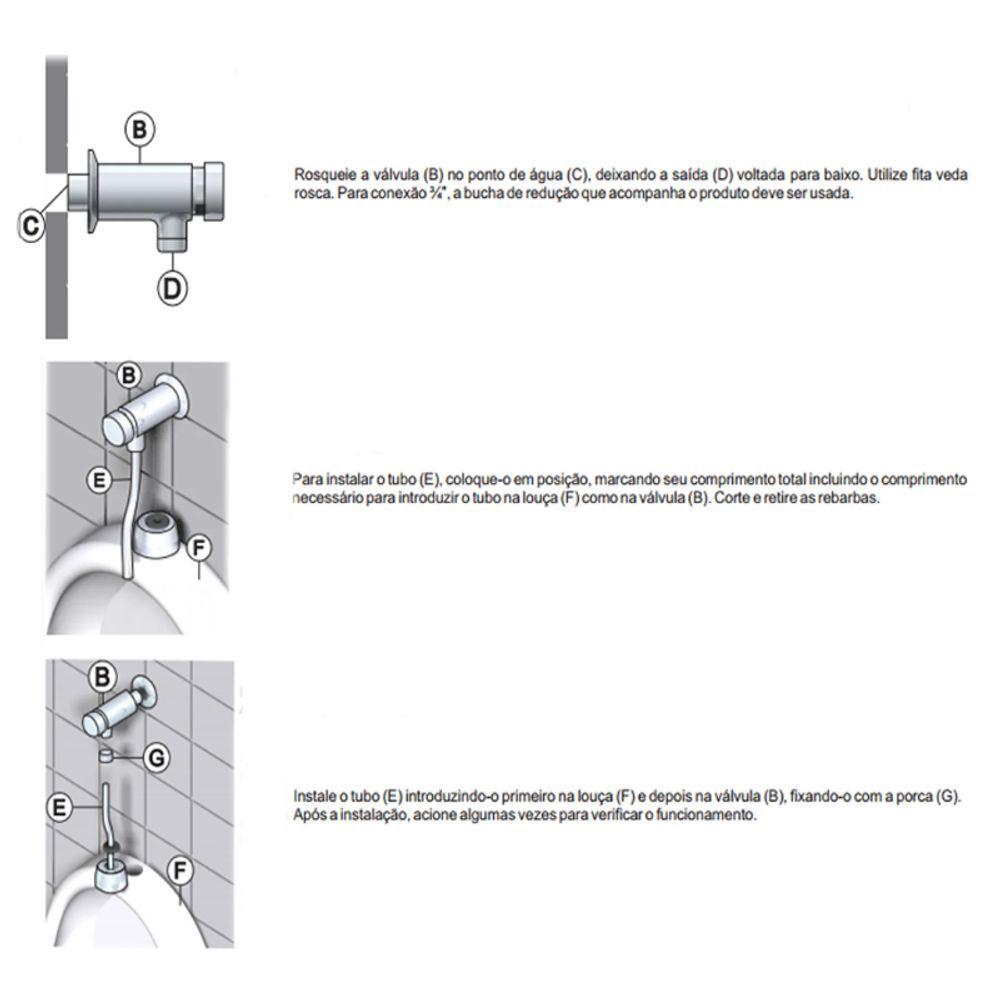 B

C

D

Rosqueie a válvula (B) no ponto de água (C), deixando a saída (D) voltada para baixo. Utilize fita veda rosca. Para conexão ¾", a bucha de redução que acompanha o produto deve ser usada.

B

E

F

Para instalar o tubo (E), coloque-o em posição, marcando seu comprimento total incluindo o comprimento necessário para introduzir o tubo na louça (F) como na válvula (B). Corte e retire as rebarbas.

B

G

E

F

Instale o tubo (E) introduzindo-o primeiro na louça (F) e depois na válvula (B), fixando-o com a porca (G). Após a instalação, acione algumas vezes para verificar o funcionamento.