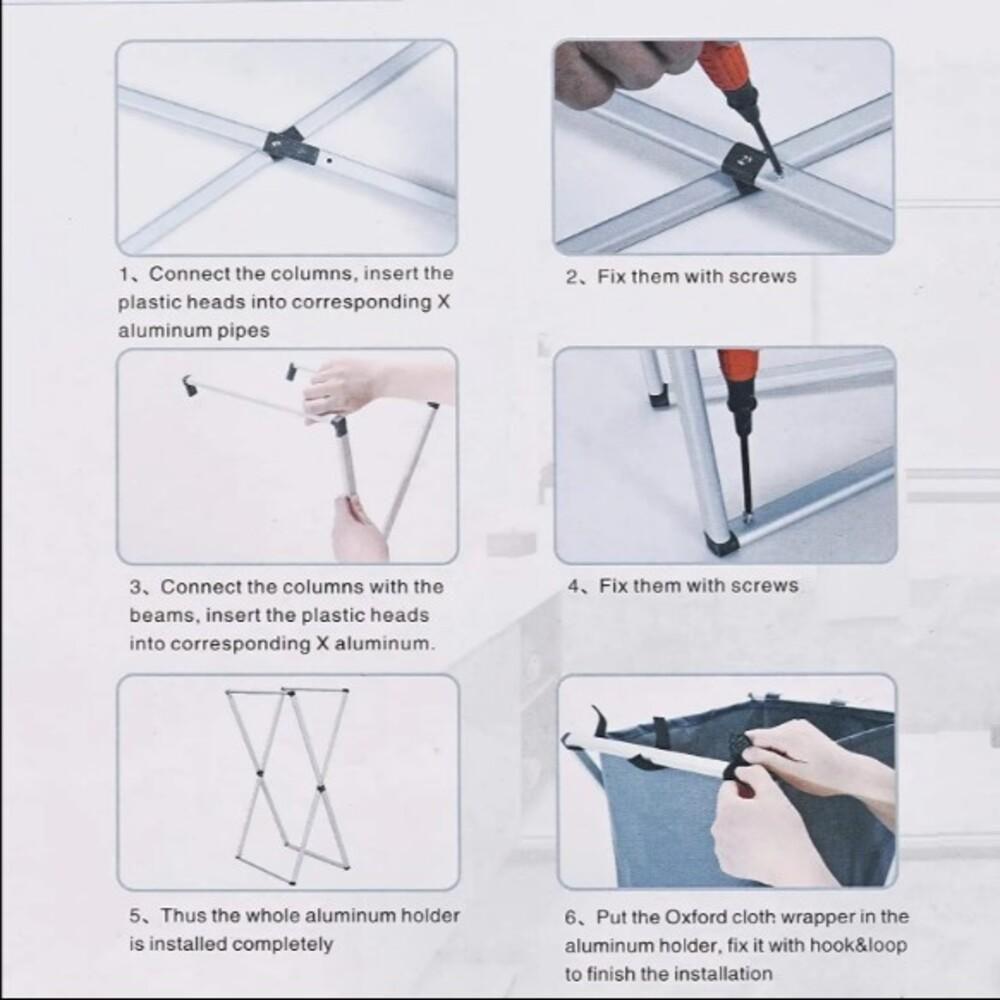 1、Connect the columns, insert the plastic heads into corresponding X aluminum pipes

2、Fix them with screws

3、Connect the columns with the beams, insert the plastic heads into corresponding X aluminum.

4、Fix them with screws

5、Thus the whole aluminum holder is installed completely

6、Put the Oxford cloth wrapper in the aluminum holder, fix it with hook&loop to finish the installation