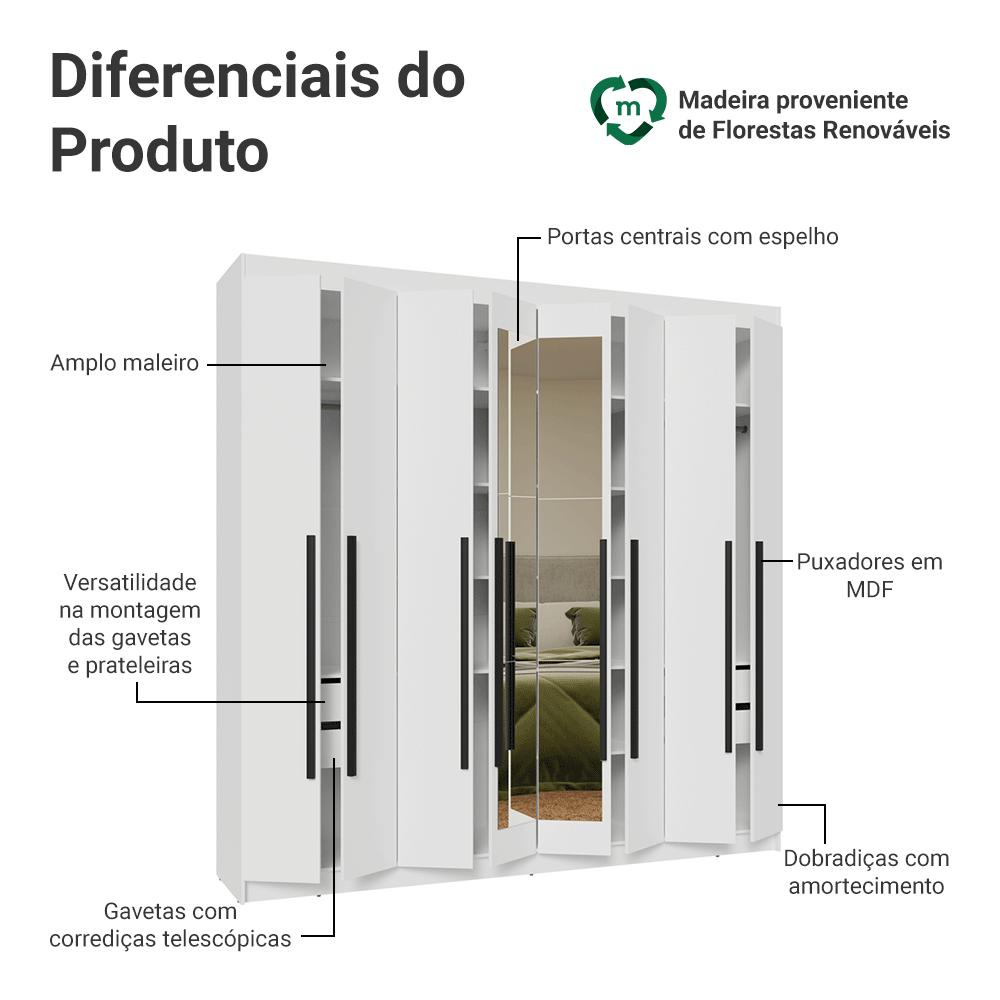 Diferenciais do Produto

m

Madeira proveniente de Florestas Renováveis

Portas centrais com espelho

Amplo maleiro

Versatilidade na montagem das gavetas e prateleiras

Puxadores em MDF

Dobradiças com amortecimento

Gavetas com corrediças telescópicas