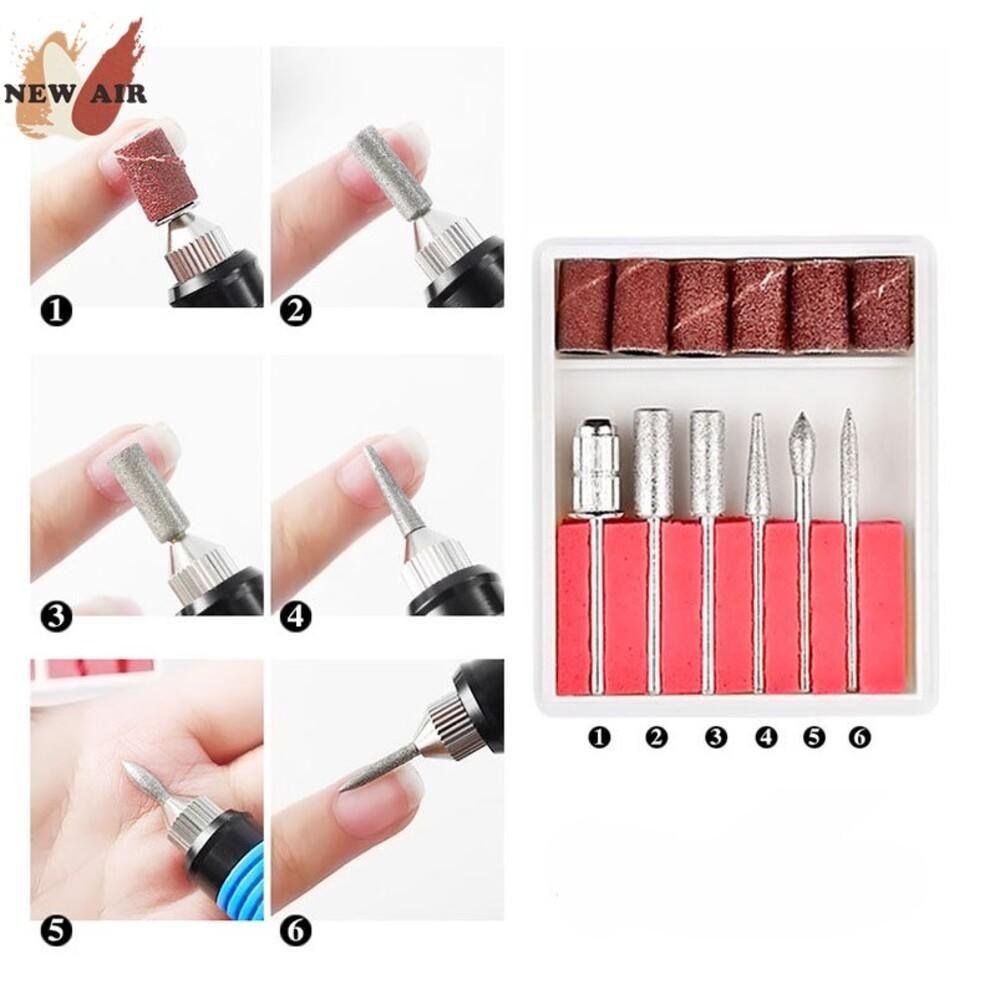 NEW AIR

1
2
3
4
5
6

1 2 3 4 5 6