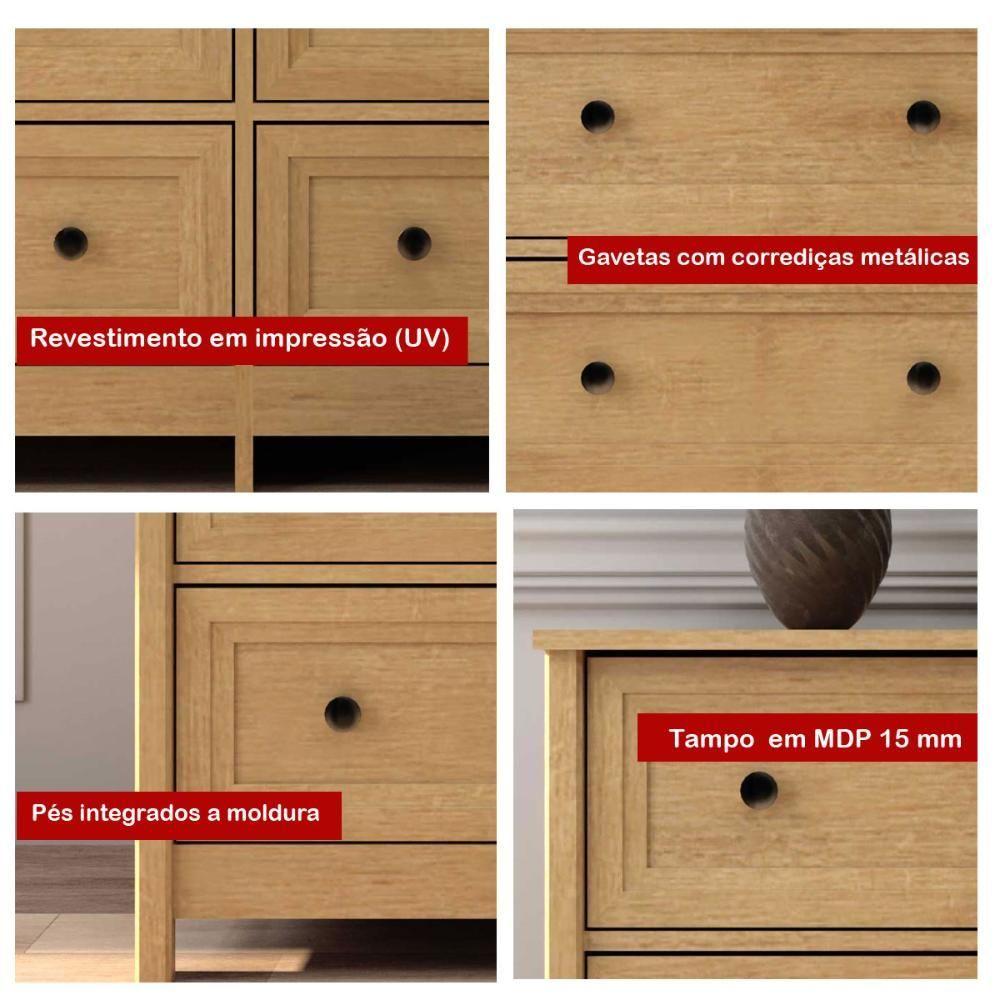 Revestimento em impressão (UV)

Gavetas com corrediças metálicas

Pés integrados a moldura

Tampo  em MDP 15 mm