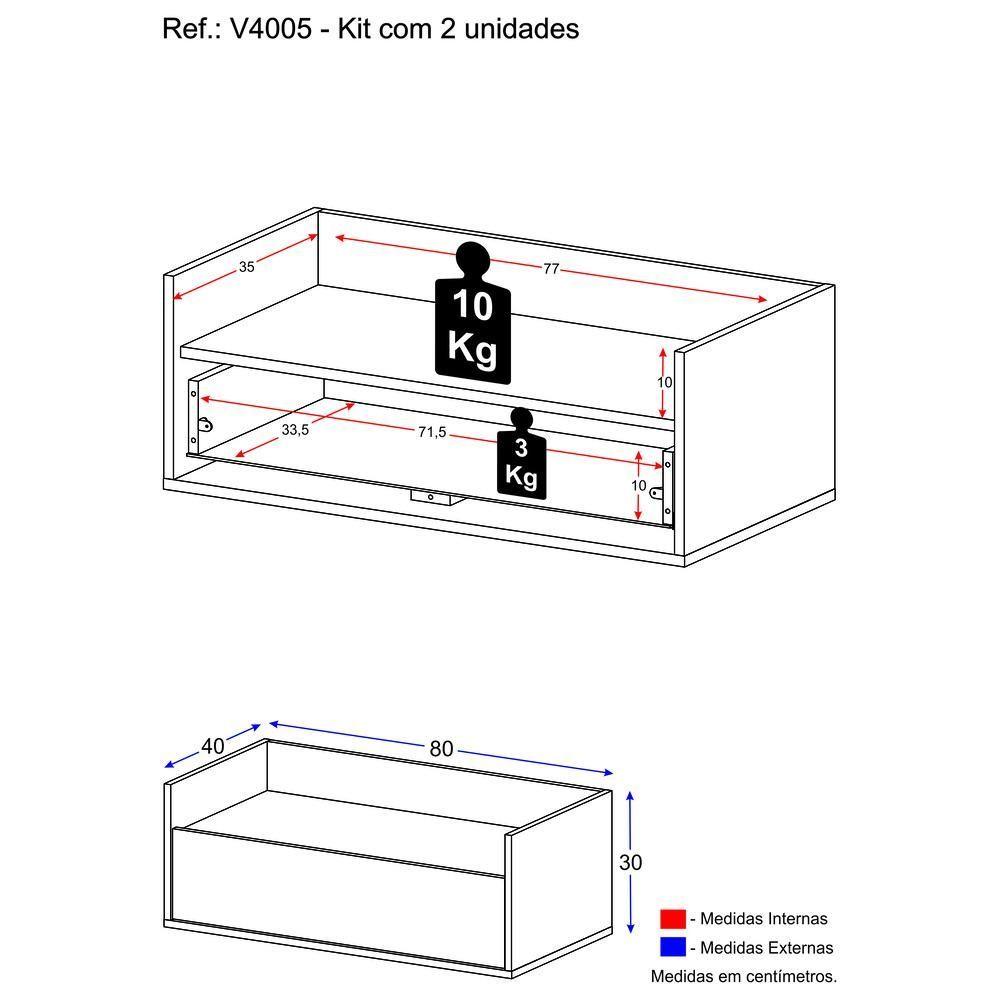 Ref.: V4005 - Kit com 2 unidades

35
77
10
Kg
10
33,5
71,5
3
Kg
10

40
80
30

- Medidas Internas
- Medidas Externas
Medidas em centímetros.