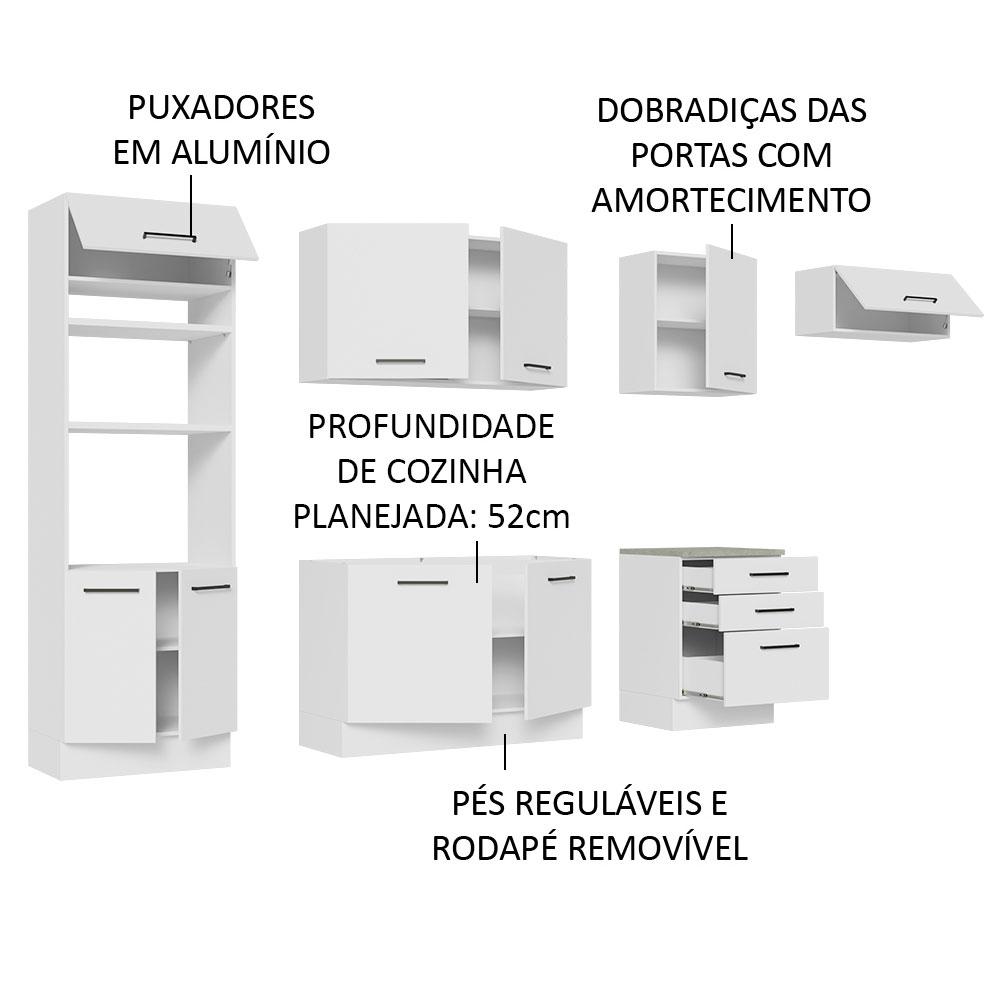 PUXADORES EM ALUMÍNIO

DOBRADIÇAS DAS PORTAS COM AMORTECIMENTO

PROFUNDIDADE DE COZINHA PLANEJADA: 52cm

PÉS REGULÁVEIS E RODAPÉ REMOVÍVEL