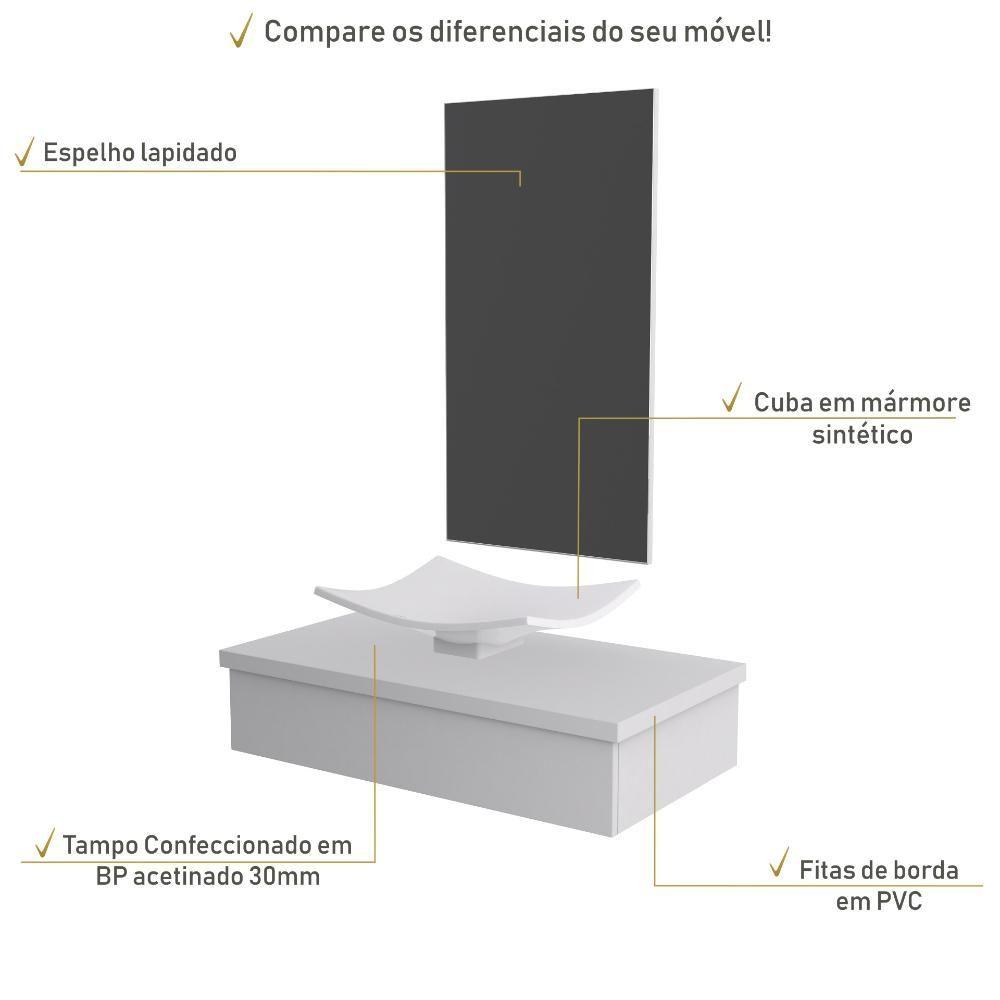 ✓ Compare os diferenciais do seu móvel!

✓ Espelho lapidado

✓ Cuba em mármore sintético

✓ Tampo Confeccionado em BP acetinado 30mm

✓ Fitas de borda em PVC