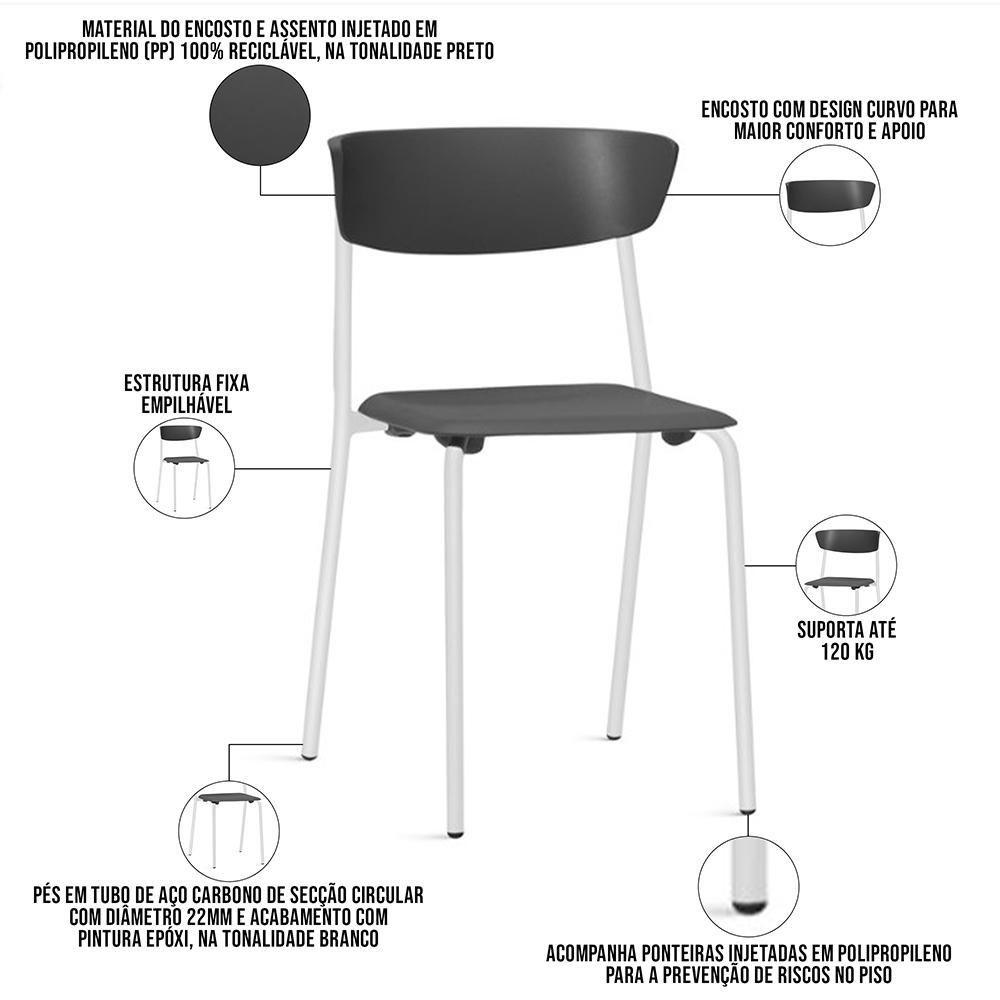 MATERIAL DO ENCOSTO E ASSENTO INJETADO EM POLIPROPILENO (PP) 100% RECICLÁVEL, NA TONALIDADE PRETO

ENCOSTO COM DESIGN CURVO PARA MAIOR CONFORTO E APOIO

ESTRUTURA FIXA EMPILHÁVEL

SUPORTA ATÉ 120 KG

PÉS EM TUBO DE AÇO CARBONO DE SECÇÃO CIRCULAR COM DIÂMETRO 22MM E ACABAMENTO COM PINTURA EPÓXI, NA TONALIDADE BRANCO

ACOMPANHA PONTEIRAS INJETADAS EM POLIPROPILENO PARA A PREVENÇÃO DE RISCOS NO PISO