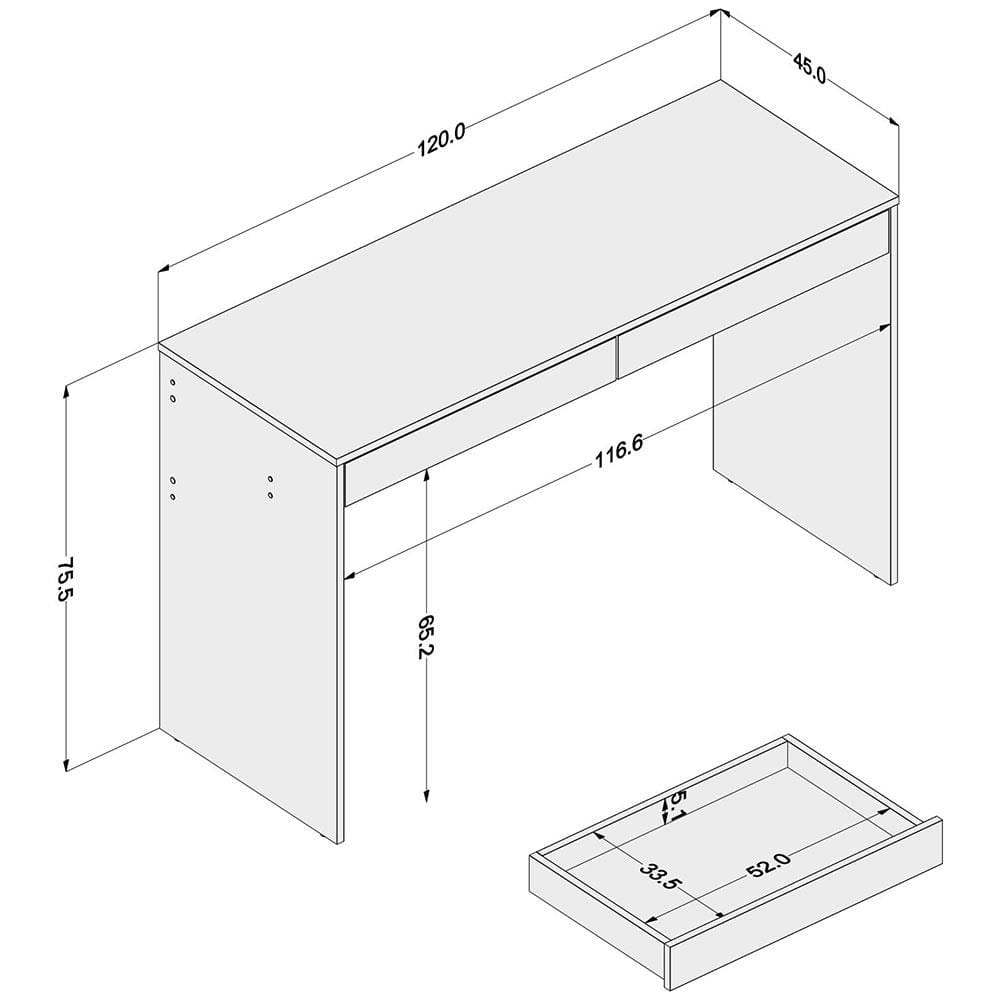 120.0

45.0

116.6

75.5

65.2

5.1

33.5

52.0