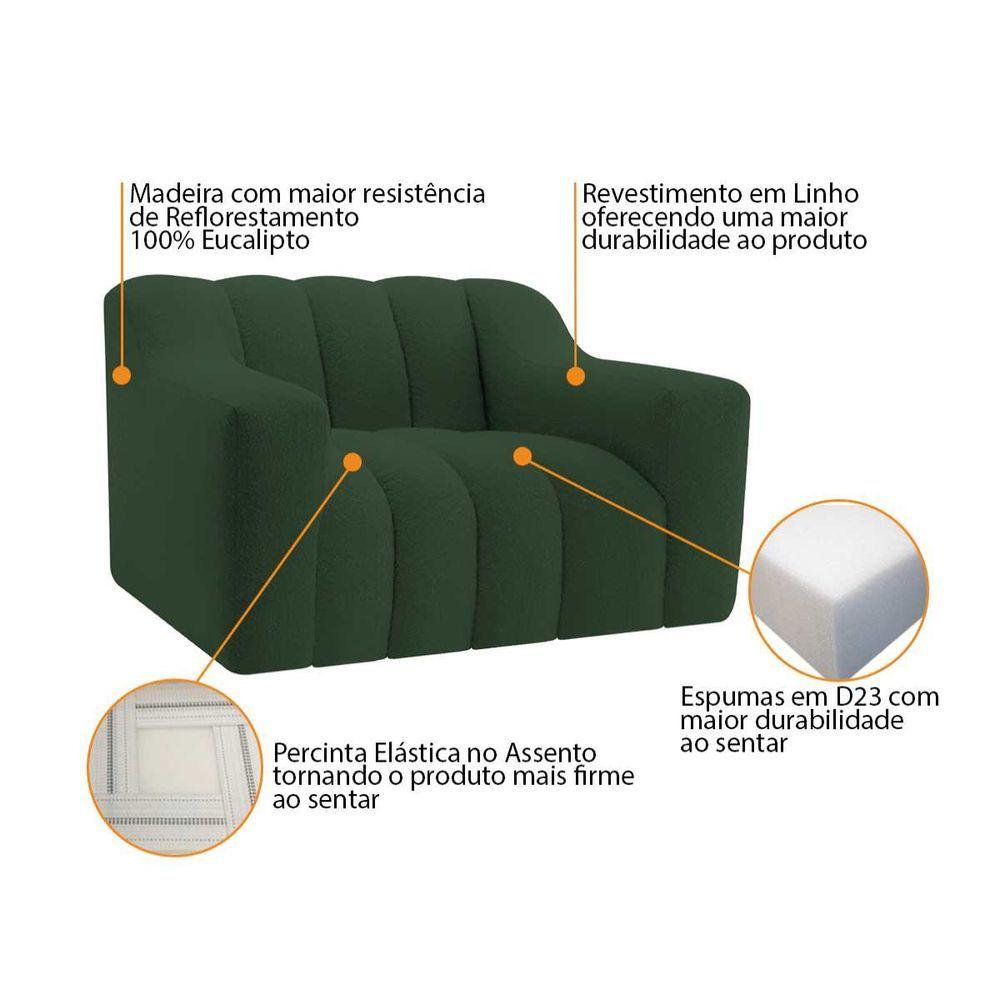 Madeira com maior resistência de Reflorestamento 100% Eucalipto

Revestimento em Linho oferecendo uma maior durabilidade ao produto

Espumas em D23 com maior durabilidade ao sentar

Percinta Elástica no Assento tornando o produto mais firme ao sentar