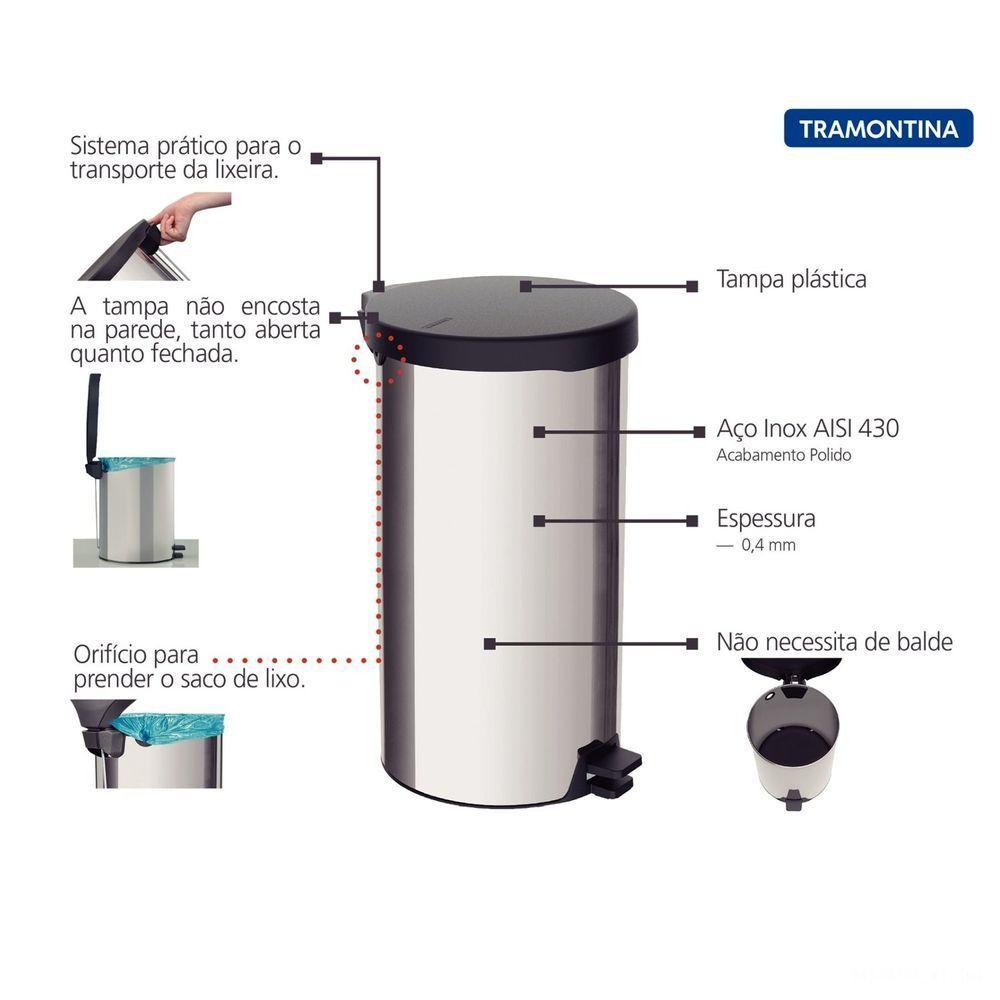 TRAMONTINA

Sistema prático para o transporte da lixeira.

A tampa não encosta na parede, tanto aberta quanto fechada.

Orifício para prender o saco de lixo.

Tampa plástica

Aço Inox AISI 430
Acabamento Polido

Espessura
— 0,4 mm

Não necessita de balde