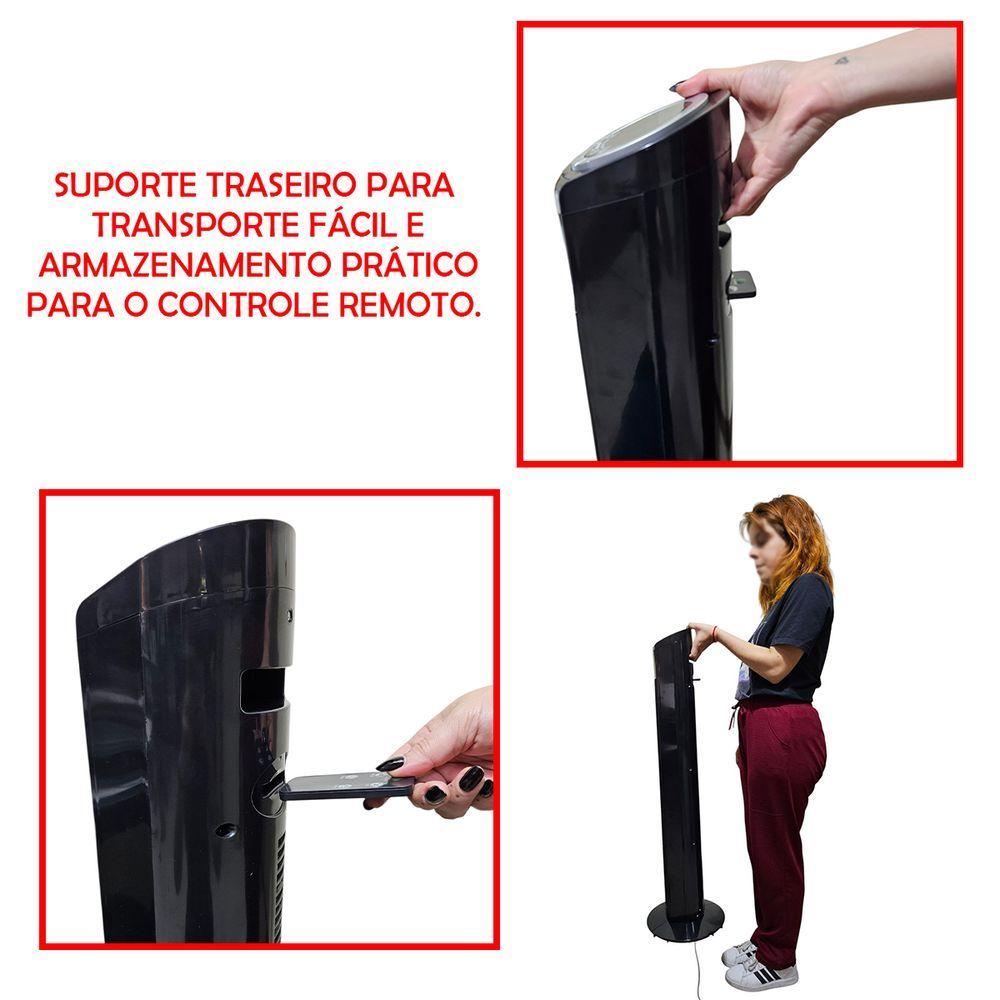 SUPORTE TRASEIRO PARA TRANSPORTE FÁCIL E ARMAZENAMENTO PRÁTICO PARA O CONTROLE REMOTO.