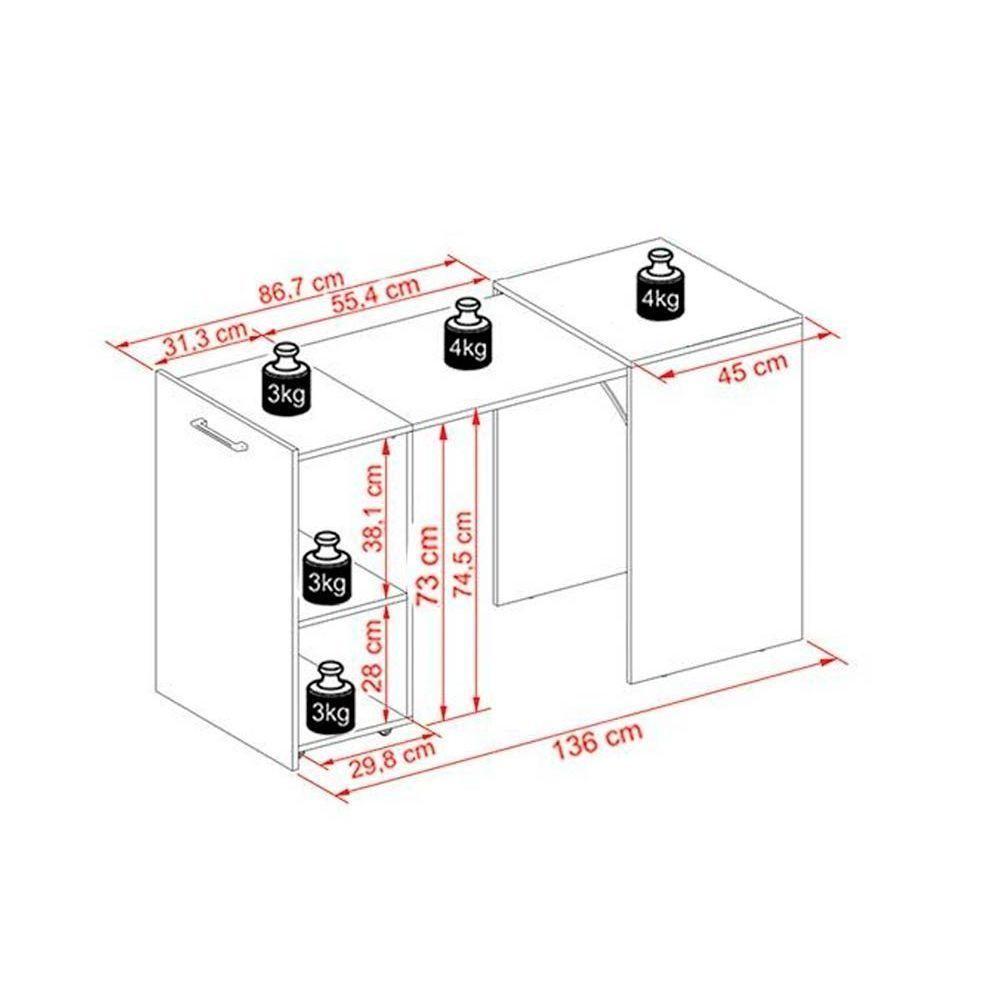 86,7 cm
55,4 cm
31,3 cm
4kg
4kg
3kg
45 cm
38,1 cm
73 cm
74,5 cm
3kg
28 cm
3kg
29,8 cm
136 cm