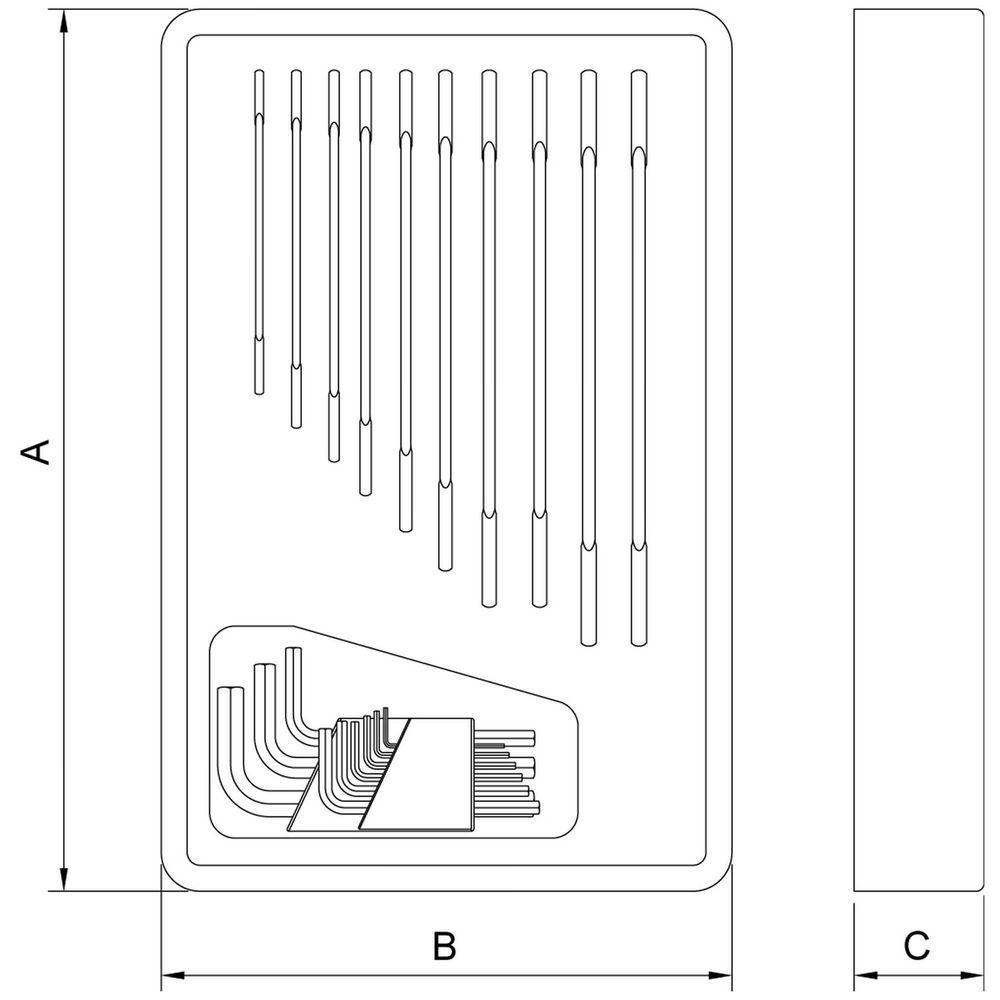 A

B

C