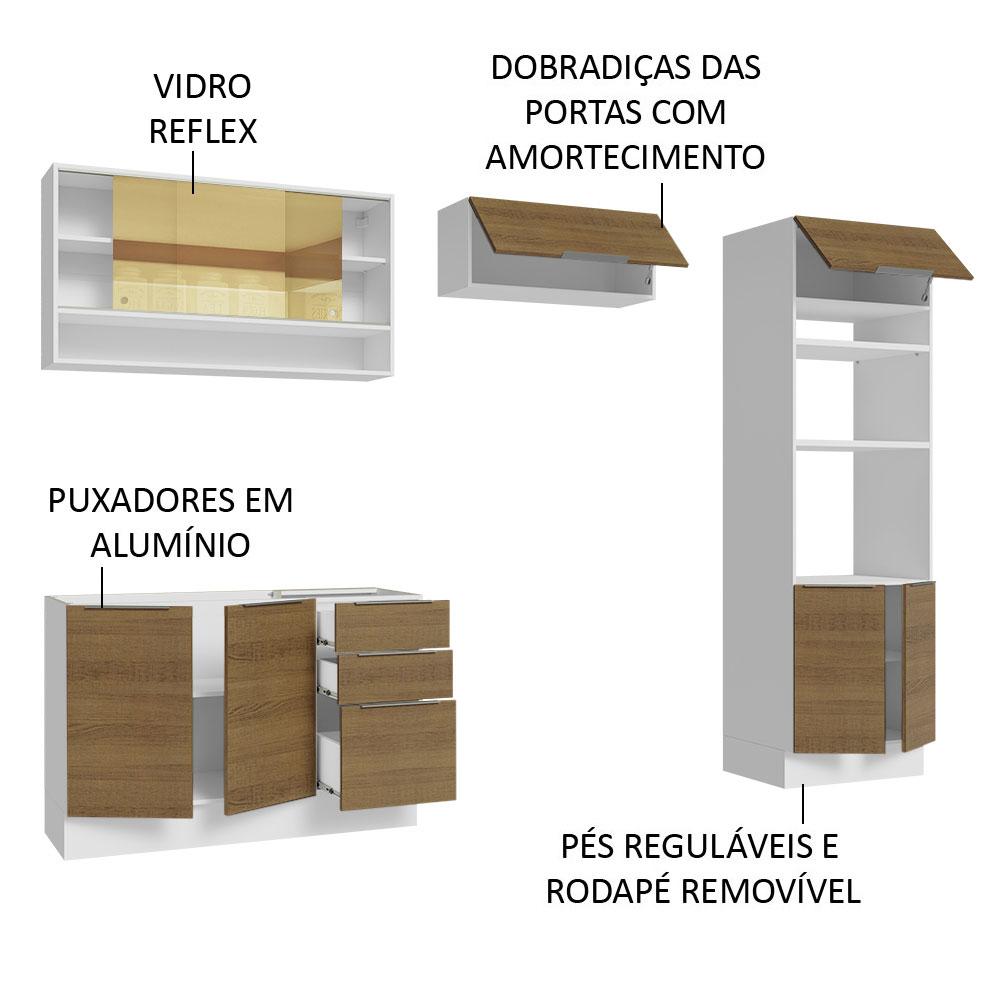 VIDRO REFLEX

DOBRADIÇAS DAS PORTAS COM AMORTECIMENTO

PUXADORES EM ALUMÍNIO

PÉS REGULÁVEIS E RODAPÉ REMOVÍVEL