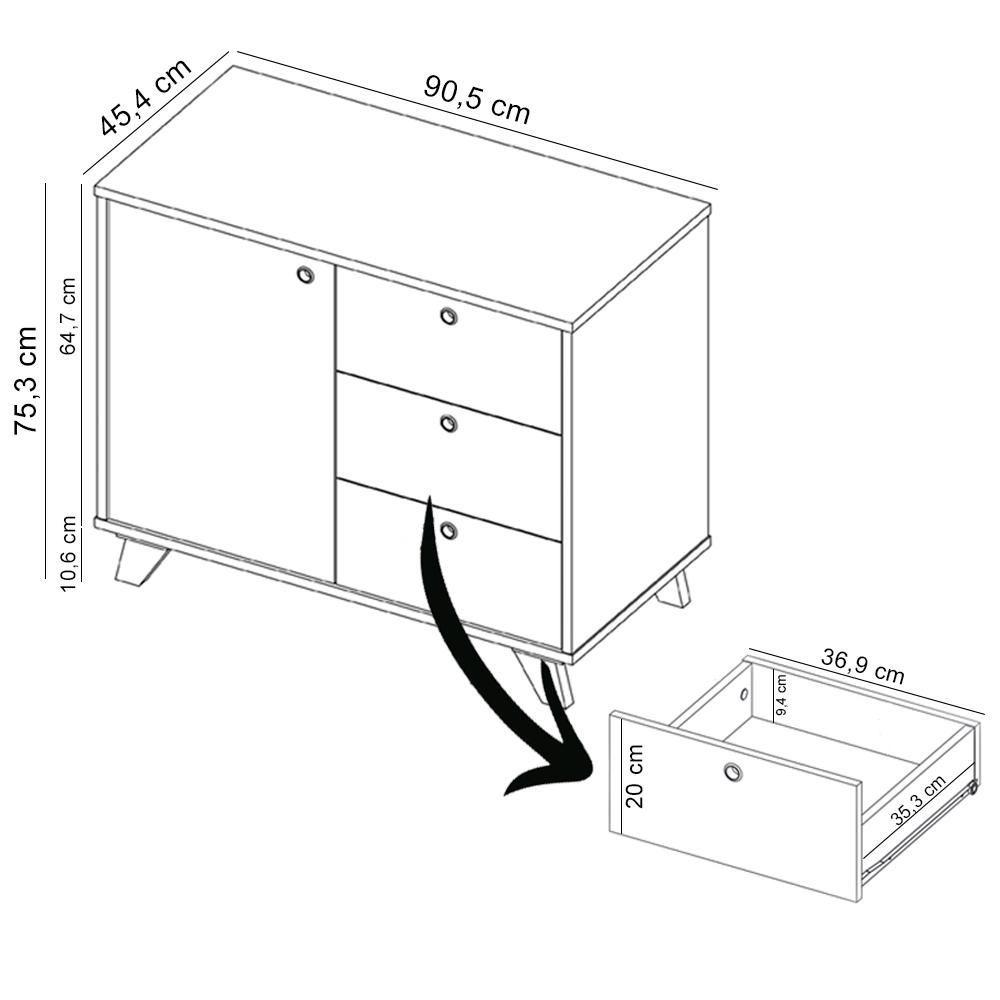 45,4 cm
90,5 cm
75,3 cm
64,7 cm
10,6 cm
36,9 cm
9,4 cm
20 cm
35,3 cm