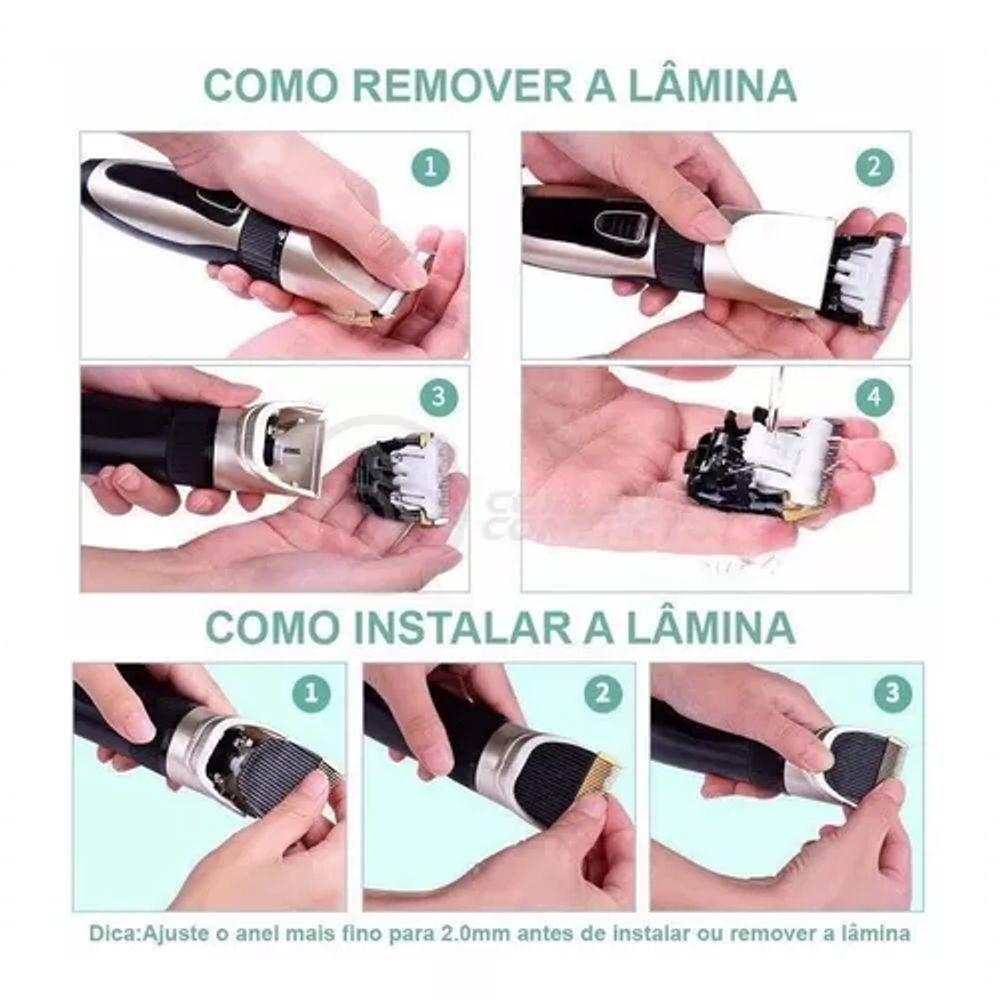 COMO REMOVER A LÂMINA

1

2

3

4

COMO INSTALAR A LÂMINA

1

2

3

Dica:Ajuste o anel mais fino para 2.0mm antes de instalar ou remover a lâmina