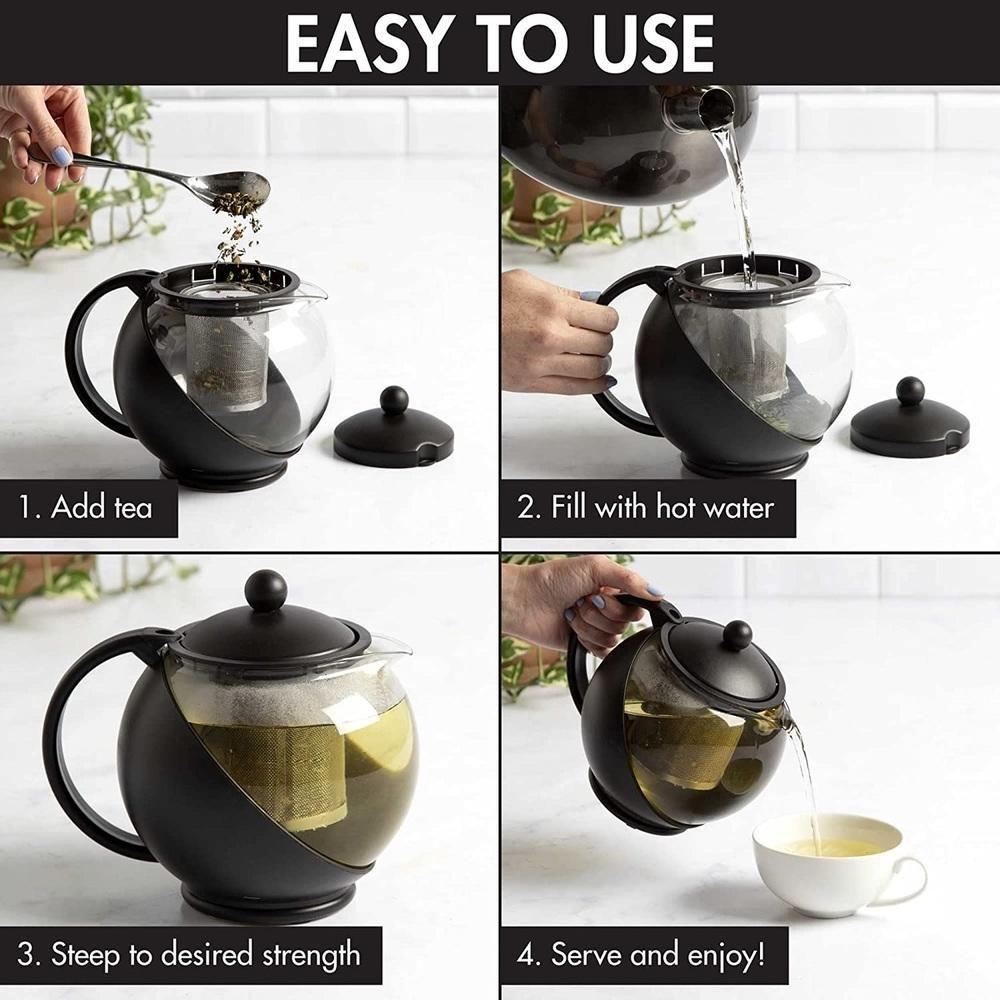 EASY TO USE

1. Add tea

2. Fill with hot water

3. Steep to desired strength

4. Serve and enjoy!