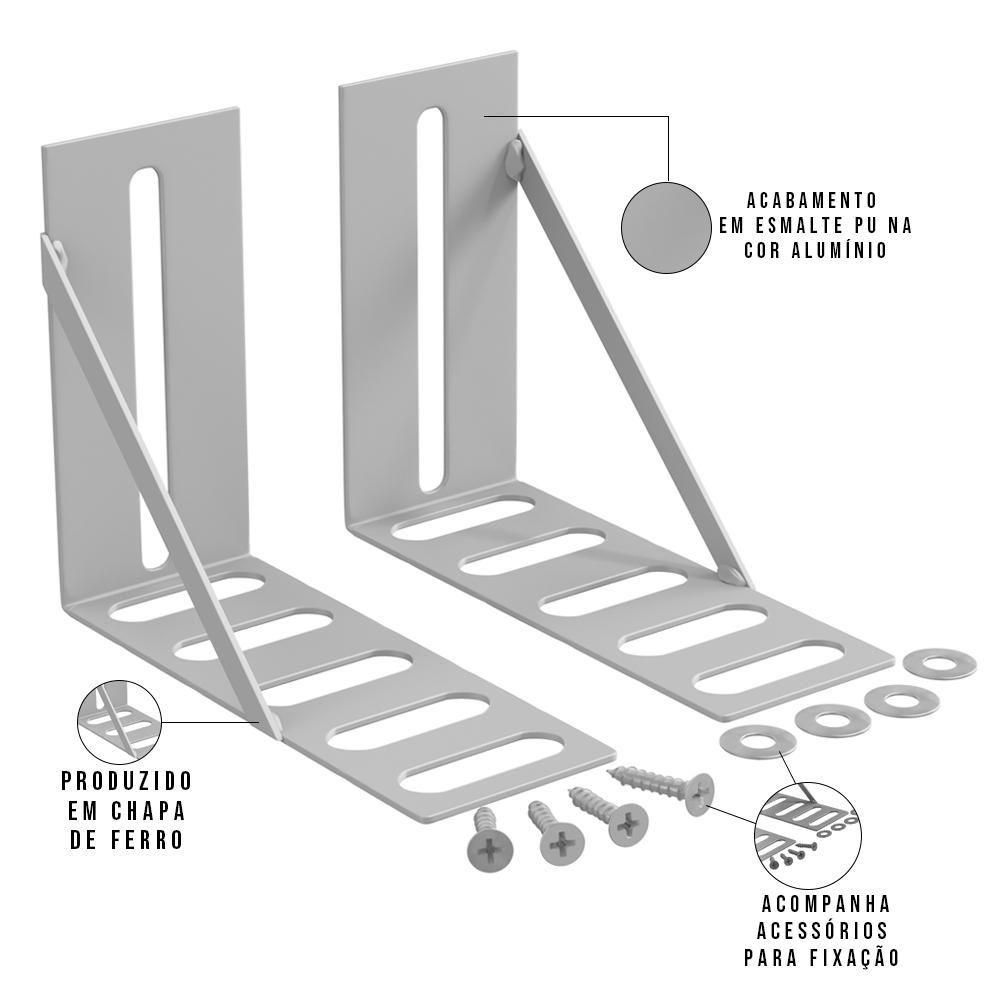 ACABAMENTO
EM ESMALTE PU NA
COR ALUMÍNIO

PRODUZIDO
EM CHAPA
DE FERRO

ACOMPANHA
ACESSÓRIOS
PARA FIXAÇÃO