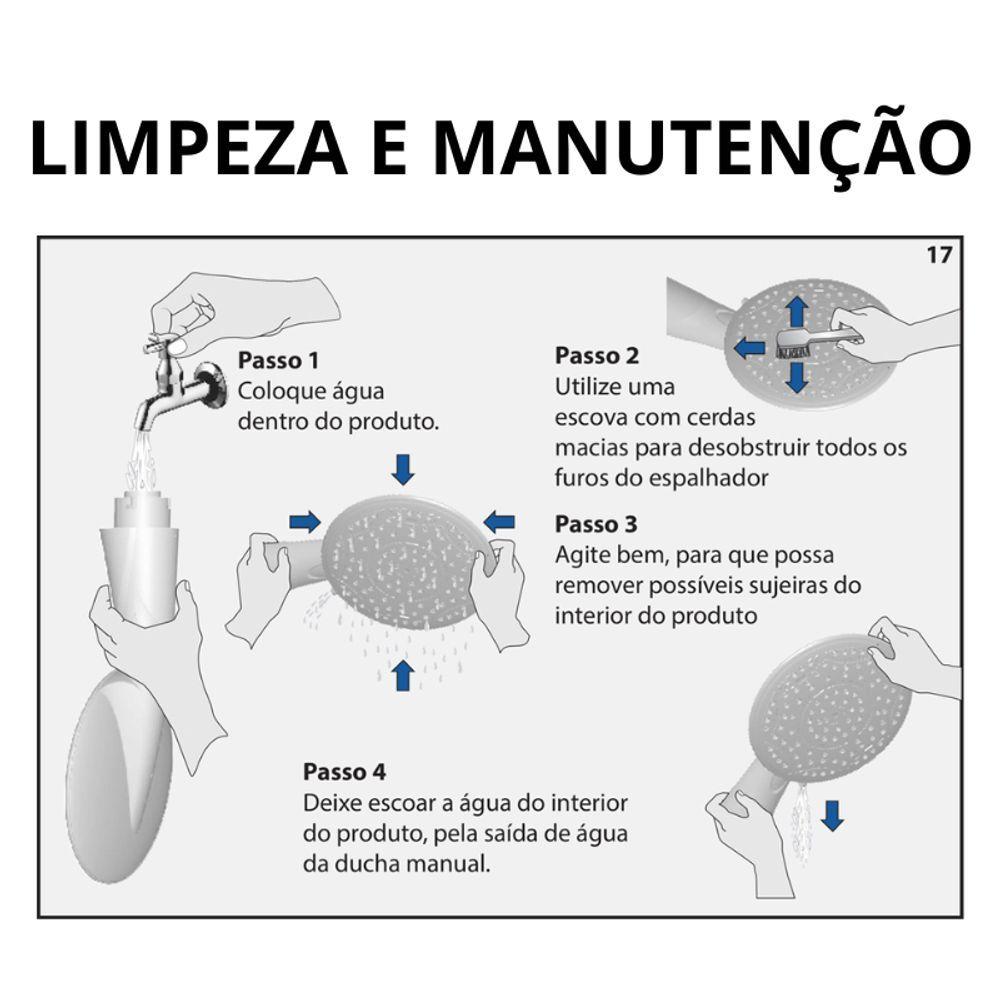 LIMPEZA E MANUTENÇÃO

17

Passo 1
Coloque água dentro do produto.

Passo 2
Utilize uma escova com cerdas macias para desobstruir todos os furos do espalhador

Passo 3
Agite bem, para que possa remover possíveis sujeiras do interior do produto

Passo 4
Deixe escoar a água do interior do produto, pela saída de água da ducha manual.