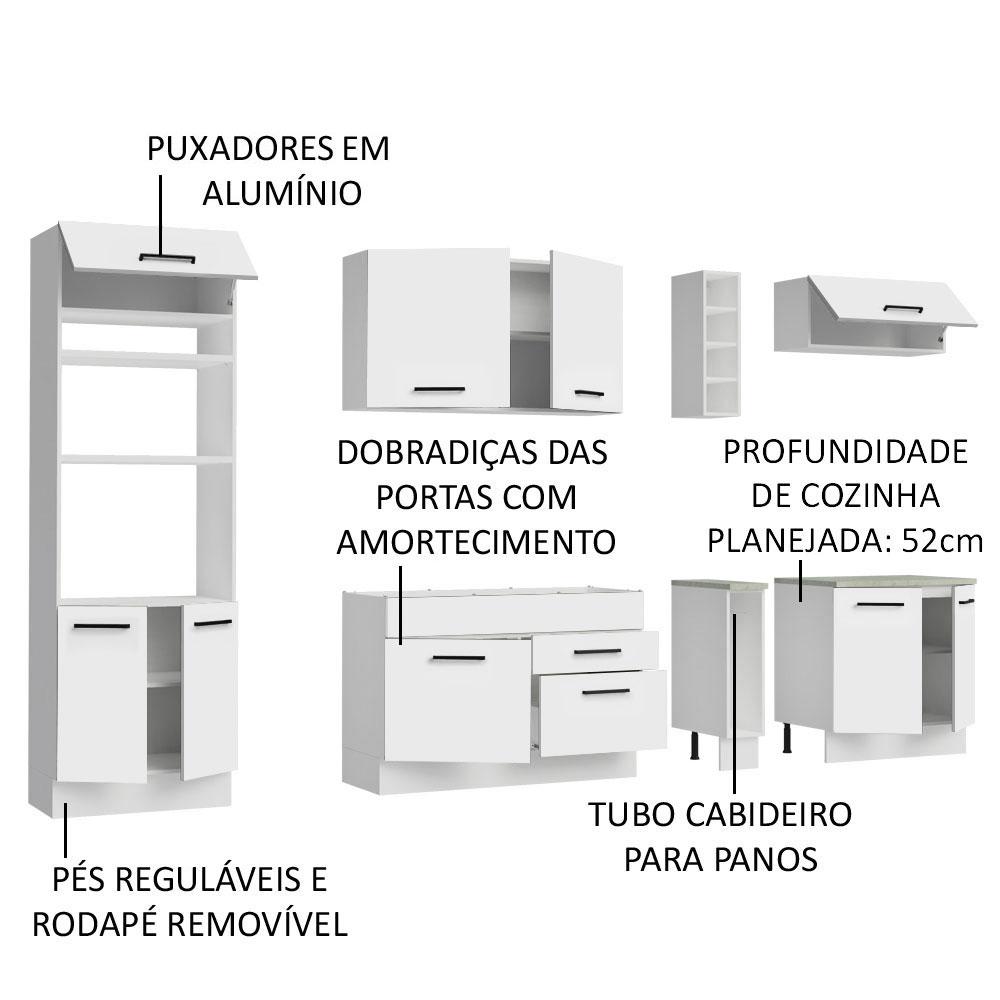 PUXADORES EM ALUMÍNIO

DOBRADIÇAS DAS PORTAS COM AMORTECIMENTO

PROFUNDIDADE DE COZINHA PLANEJADA: 52cm

TUBO CABIDEIRO PARA PANOS

PÉS REGULÁVEIS E RODAPÉ REMOVÍVEL