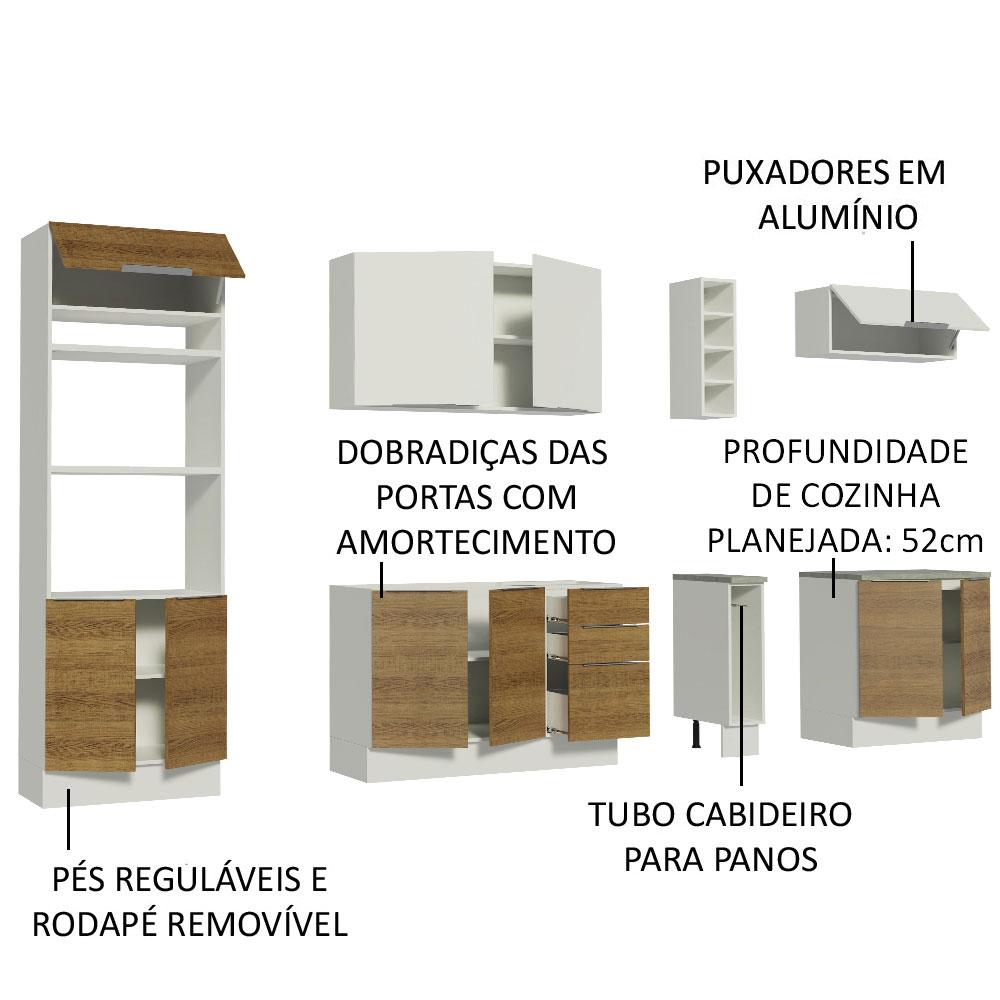 PUXADORES EM ALUMÍNIO

DOBRADIÇAS DAS PORTAS COM AMORTECIMENTO

PROFUNDIDADE DE COZINHA PLANEJADA: 52cm

TUBO CABIDEIRO PARA PANOS

PÉS REGULÁVEIS E RODAPÉ REMOVÍVEL