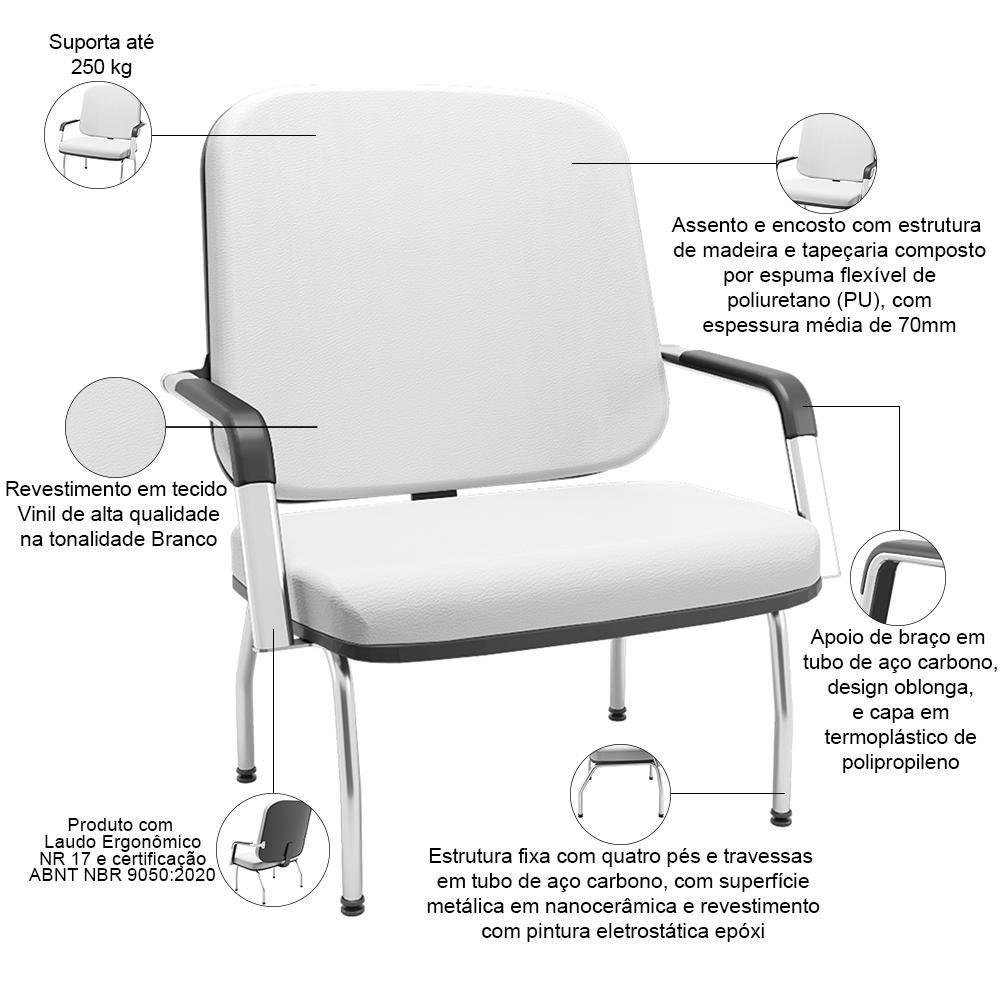 Suporta até 250 kg

Assento e encosto com estrutura de madeira e tapeçaria composto por espuma flexível de poliuretano (PU), com espessura média de 70mm

Revestimento em tecido Vinil de alta qualidade na tonalidade Branco

Apoio de braço em tubo de aço carbono, design oblonga, e capa em termoplástico de polipropileno

Produto com Laudo Ergonômico NR 17 e certificação ABNT NBR 9050:2020

Estrutura fixa com quatro pés e travessas em tubo de aço carbono, com superfície metálica em nanocerâmica e revestimento com pintura eletrostática epóxi