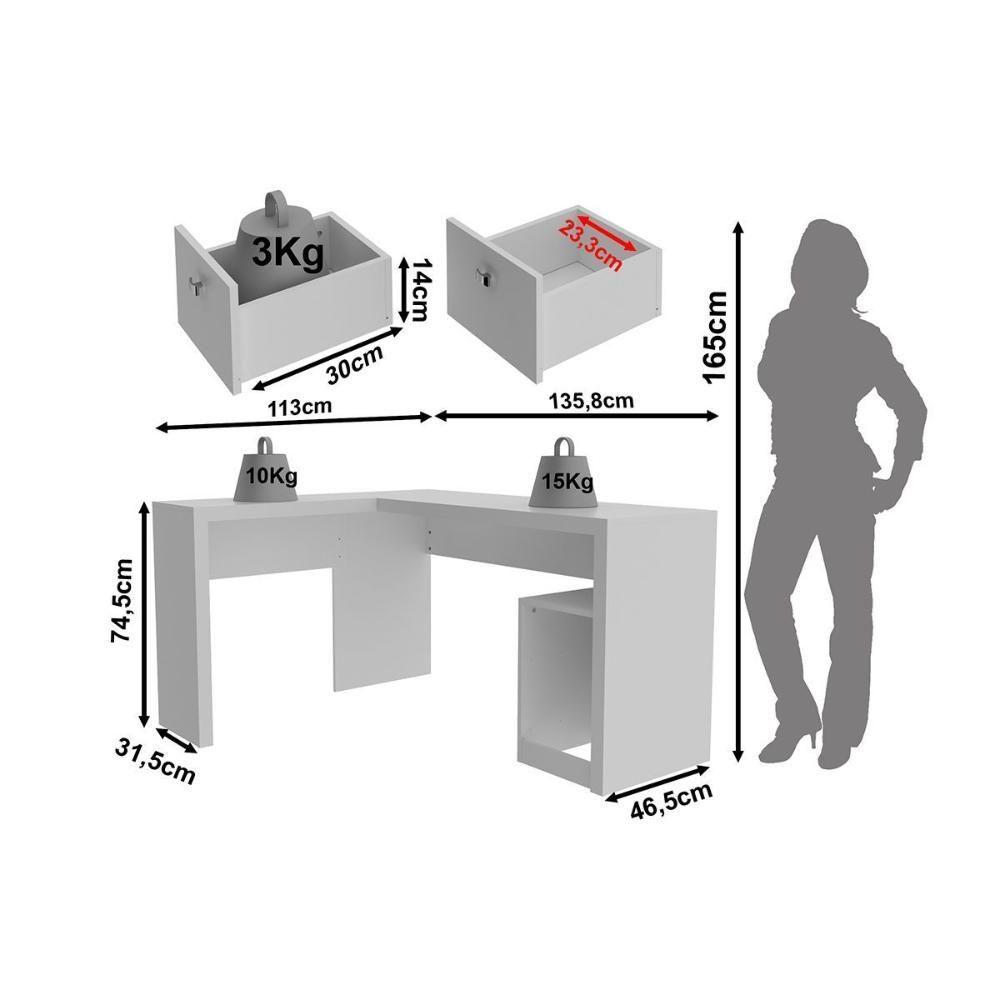 3Kg
14cm
30cm
23,3cm
165cm
113cm
135,8cm
10Kg
15Kg
74,5cm
31,5cm
46,5cm