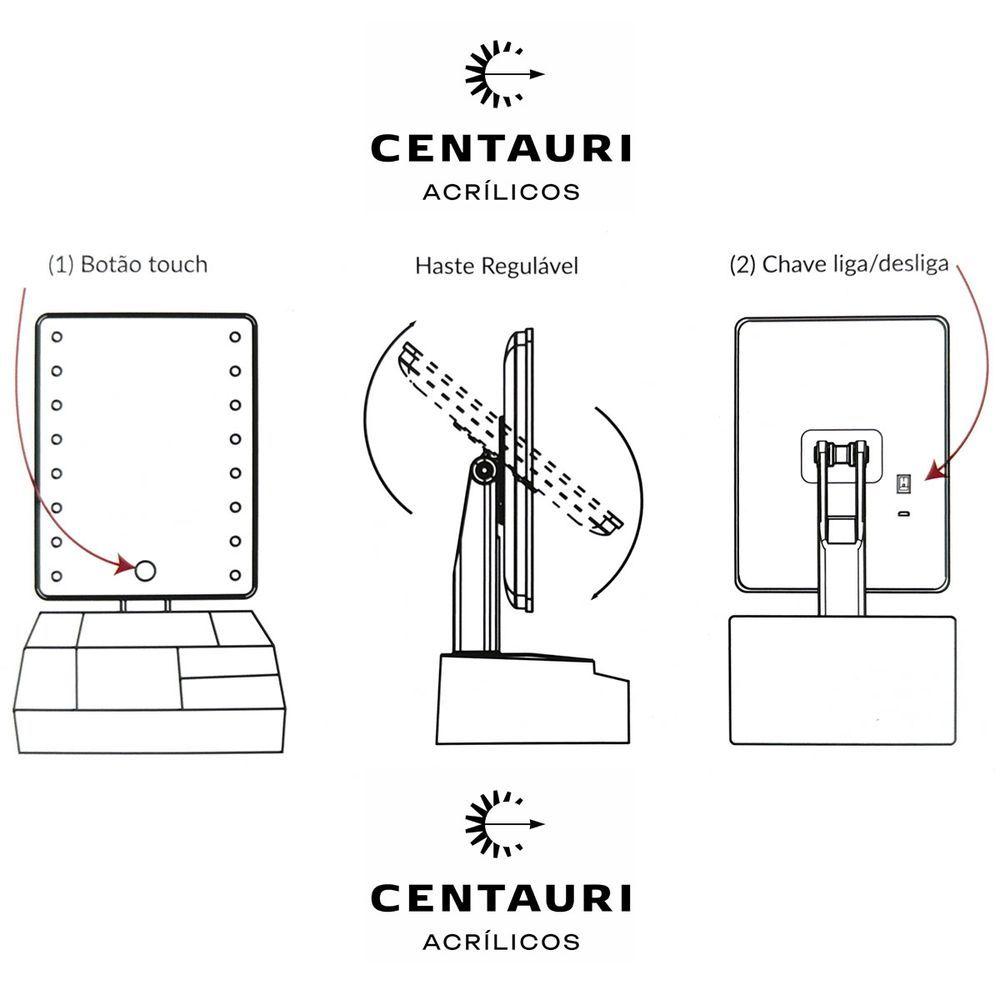 CENTAURI
ACRÍLICOS

(1) Botão touch

Haste Regulável

(2) Chave liga/desliga

CENTAURI
ACRÍLICOS