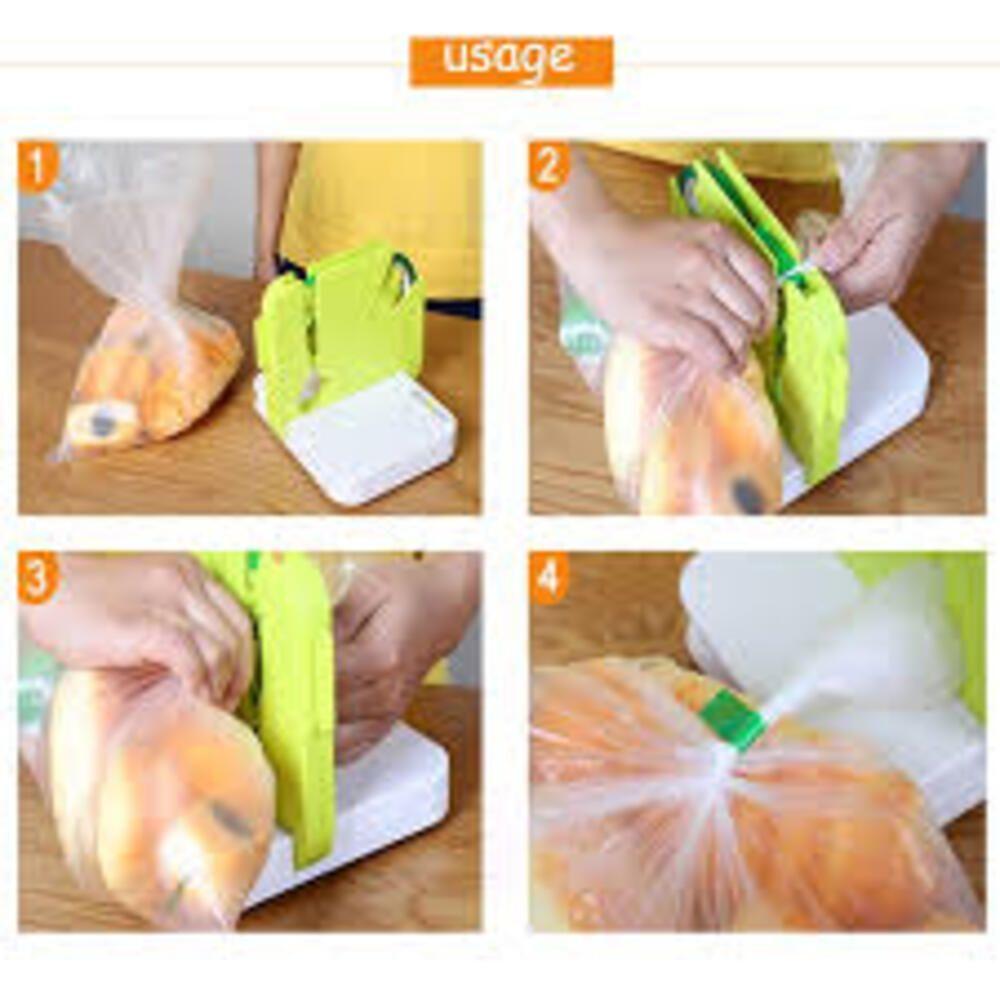 usage

1

2

3

4