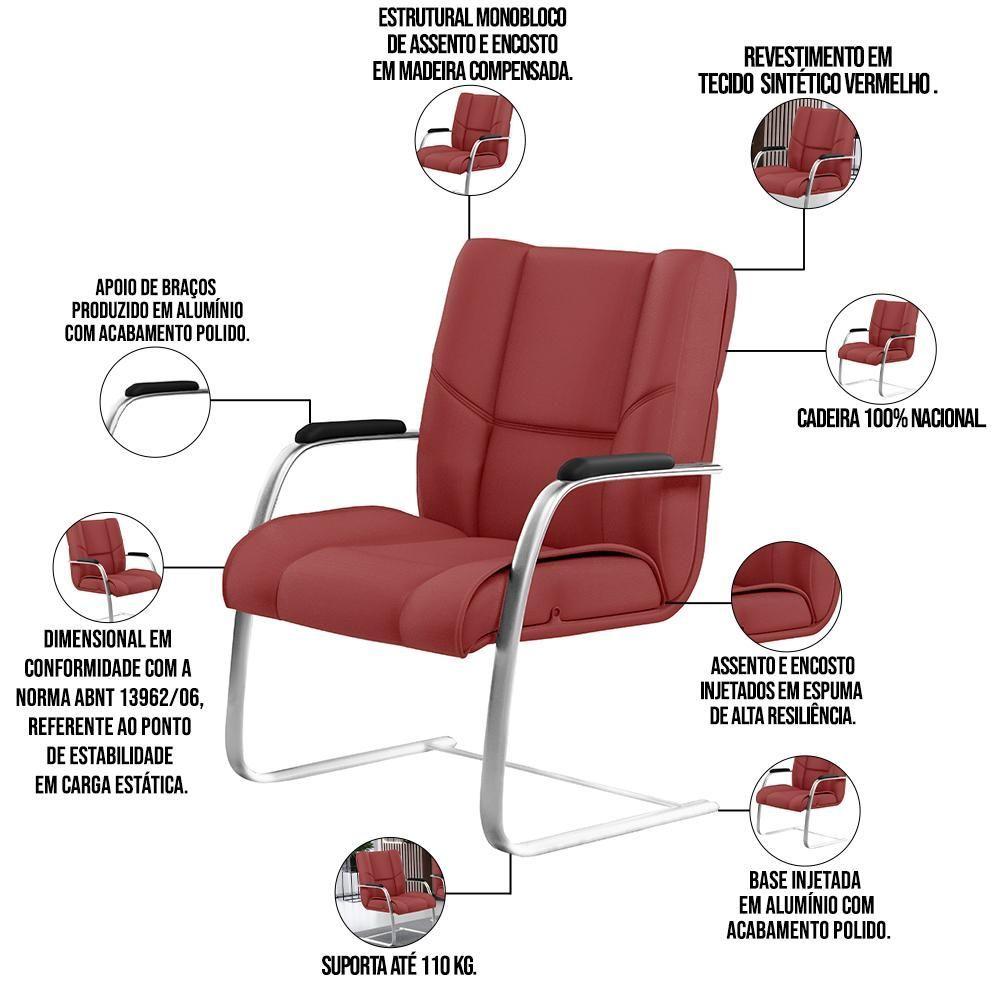 ESTRUTURAL MONOBLOCO DE ASSENTO E ENCOSTO EM MADEIRA COMPENSADA.

REVESTIMENTO EM TECIDO SINTÉTICO VERMELHO .

APOIO DE BRAÇOS PRODUZIDO EM ALUMÍNIO COM ACABAMENTO POLIDO.

CADEIRA 100% NACIONAL.

DIMENSIONAL EM CONFORMIDADE COM A NORMA ABNT 13962/06, REFERENTE AO PONTO DE ESTABILIDADE EM CARGA ESTÁTICA.

ASSENTO E ENCOSTO INJETADOS EM ESPUMA DE ALTA RESILIÊNCIA.

BASE INJETADA EM ALUMÍNIO COM ACABAMENTO POLIDO.

SUPORTA ATÉ 110 KG.