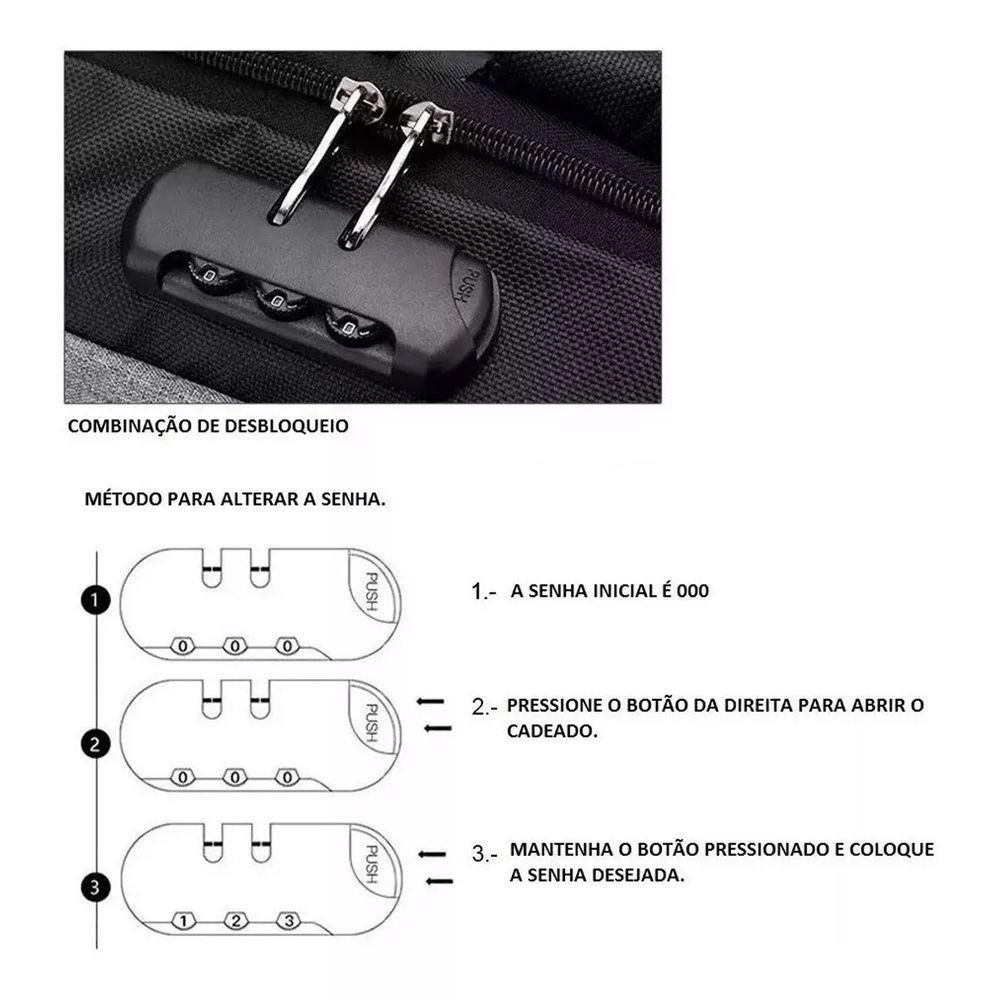 PUSH

0 0 0

COMBINAÇÃO DE DESBLOQUEIO

MÉTODO PARA ALTERAR A SENHA.

1

PUSH

0 0 0

1.- A SENHA INICIAL É 000

2

PUSH

0 0 0

2.- PRESSIONE O BOTÃO DA DIREITA PARA ABRIR O CADEADO.

3

PUSH

1 2 3

3.- MANTENHA O BOTÃO PRESSIONADO E COLOQUE A SENHA DESEJADA.