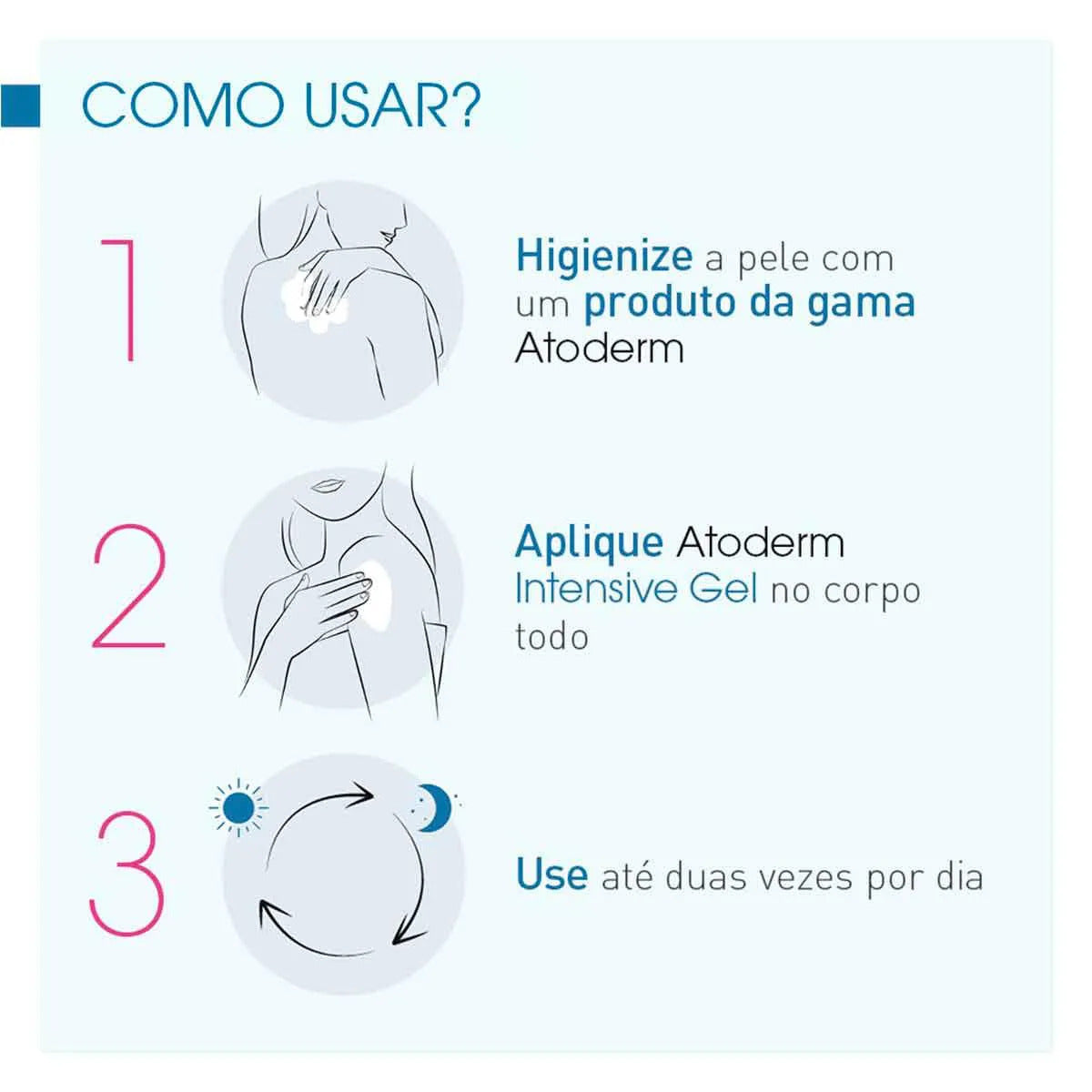 COMO USAR?

1

Higienize a pele com um produto da gama Atoderm

2

Aplique Atoderm Intensive Gel no corpo todo

3

Use até duas vezes por dia