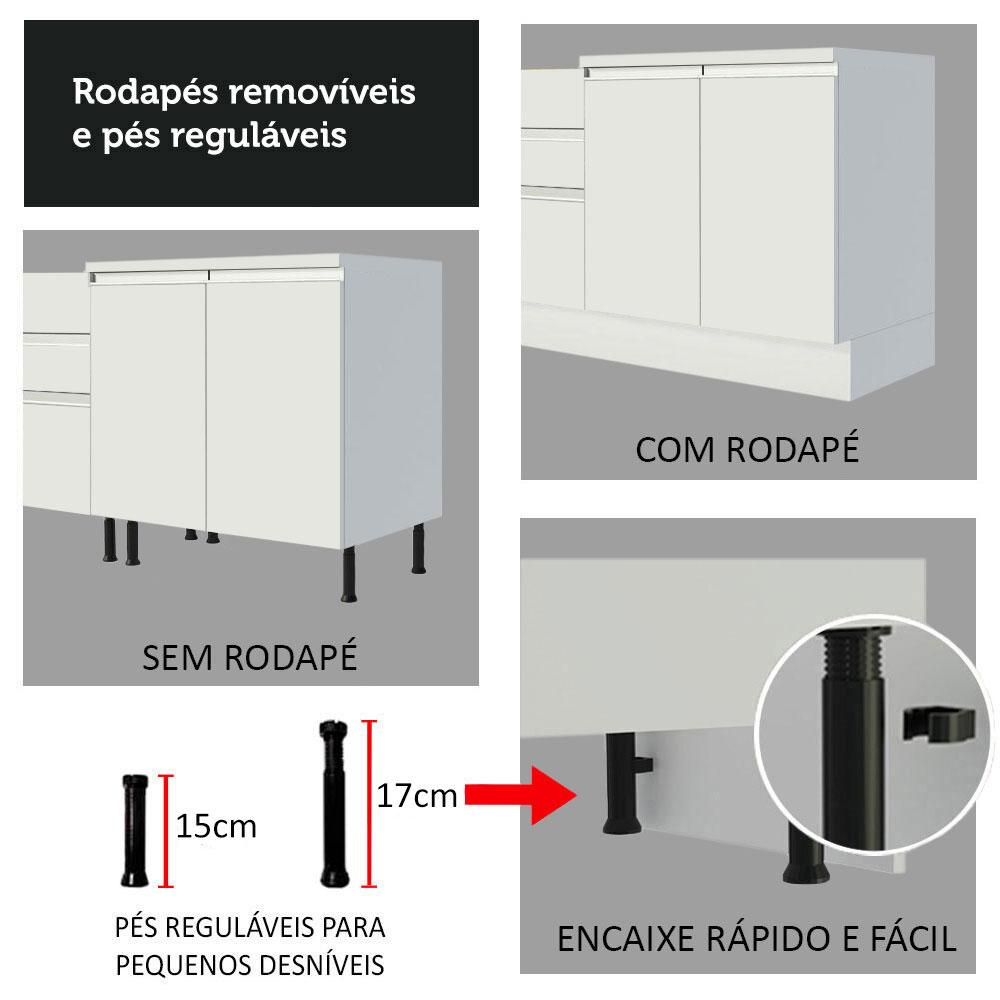 Rodapés removíveis e pés reguláveis

COM RODAPÉ

SEM RODAPÉ

15cm

17cm

PÉS REGULÁVEIS PARA PEQUENOS DESNÍVEIS

ENCAIXE RÁPIDO E FÁCIL