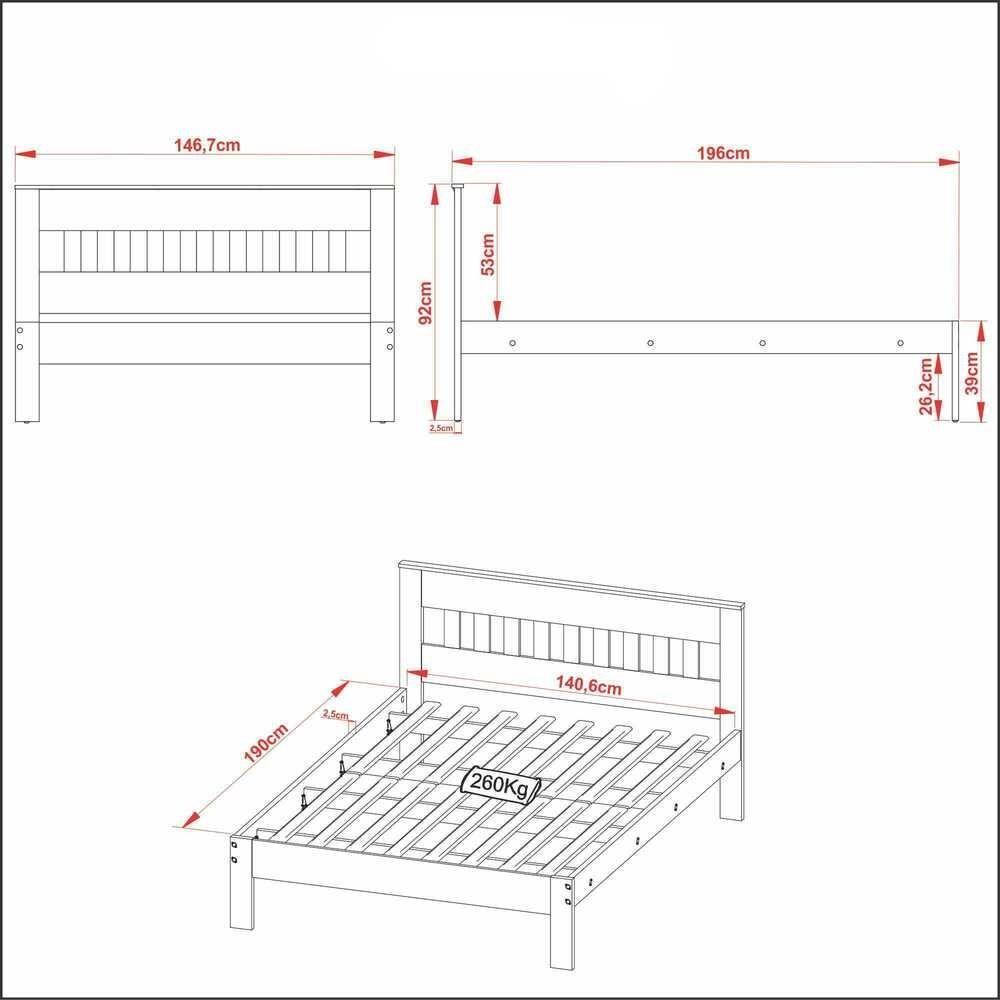 146,7cm

196cm

92cm

53cm

2,5cm

26,2cm

39cm

140,6cm

190cm

2,5cm

260Kg