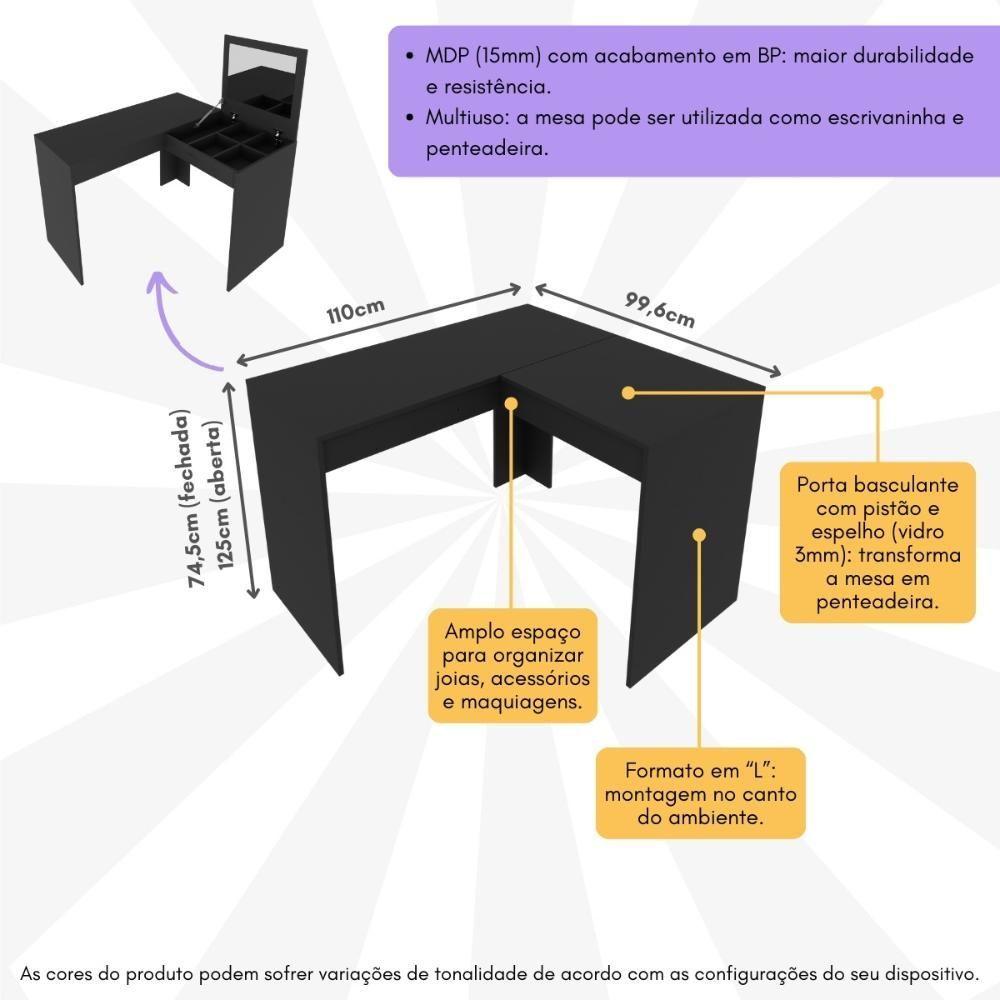 • MDP (15mm) com acabamento em BP: maior durabilidade e resistência.
• Multiuso: a mesa pode ser utilizada como escrivaninha e penteadeira.

110cm

99,6cm

74,5cm (fechada)
125cm (aberta)

Porta basculante com pistão e espelho (vidro 3mm): transforma a mesa em penteadeira.

Amplo espaço para organizar joias, acessórios e maquiagens.

Formato em "L": montagem no canto do ambiente.

As cores do produto podem sofrer variações de tonalidade de acordo com as configurações do seu dispositivo.