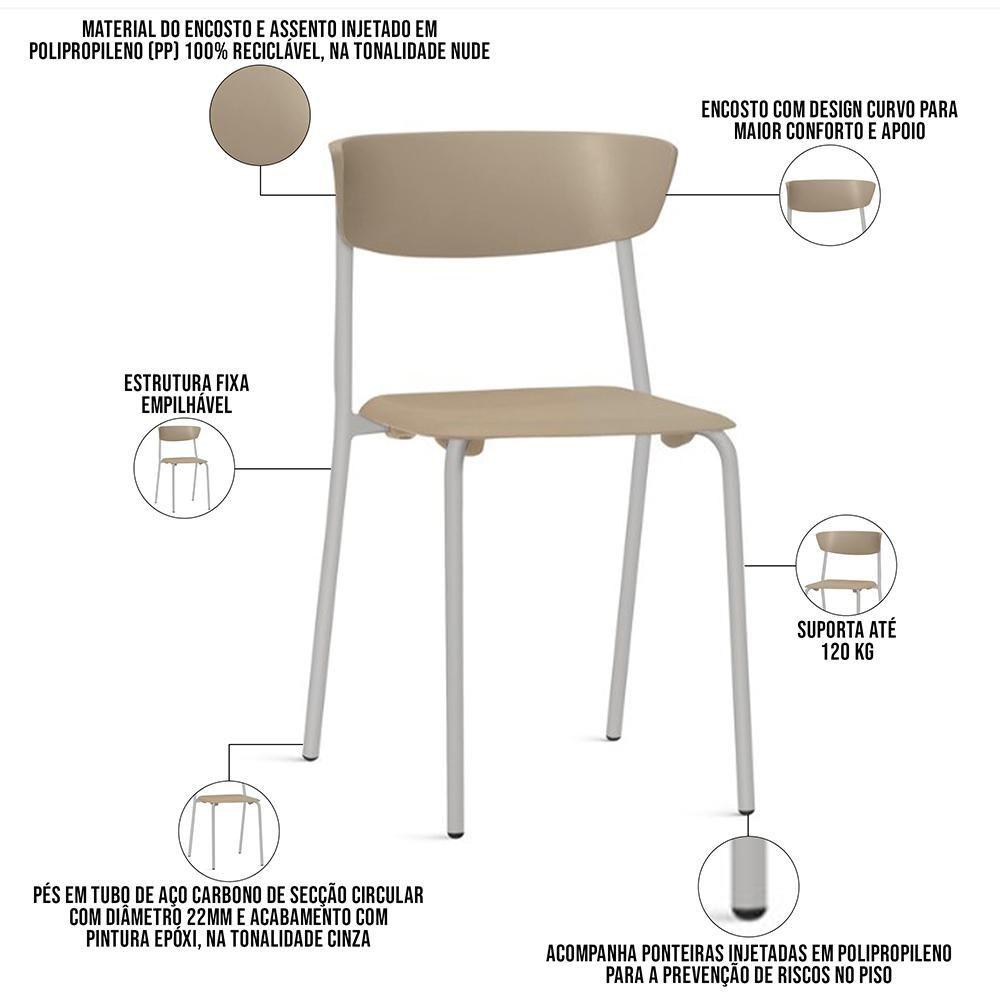 MATERIAL DO ENCOSTO E ASSENTO INJETADO EM POLIPROPILENO (PP) 100% RECICLÁVEL, NA TONALIDADE NUDE

ENCOSTO COM DESIGN CURVO PARA MAIOR CONFORTO E APOIO

ESTRUTURA FIXA EMPILHÁVEL

SUPORTA ATÉ 120 KG

PÉS EM TUBO DE AÇO CARBONO DE SECÇÃO CIRCULAR COM DIÂMETRO 22MM E ACABAMENTO COM PINTURA EPÓXI, NA TONALIDADE CINZA

ACOMPANHA PONTEIRAS INJETADAS EM POLIPROPILENO PARA A PREVENÇÃO DE RISCOS NO PISO