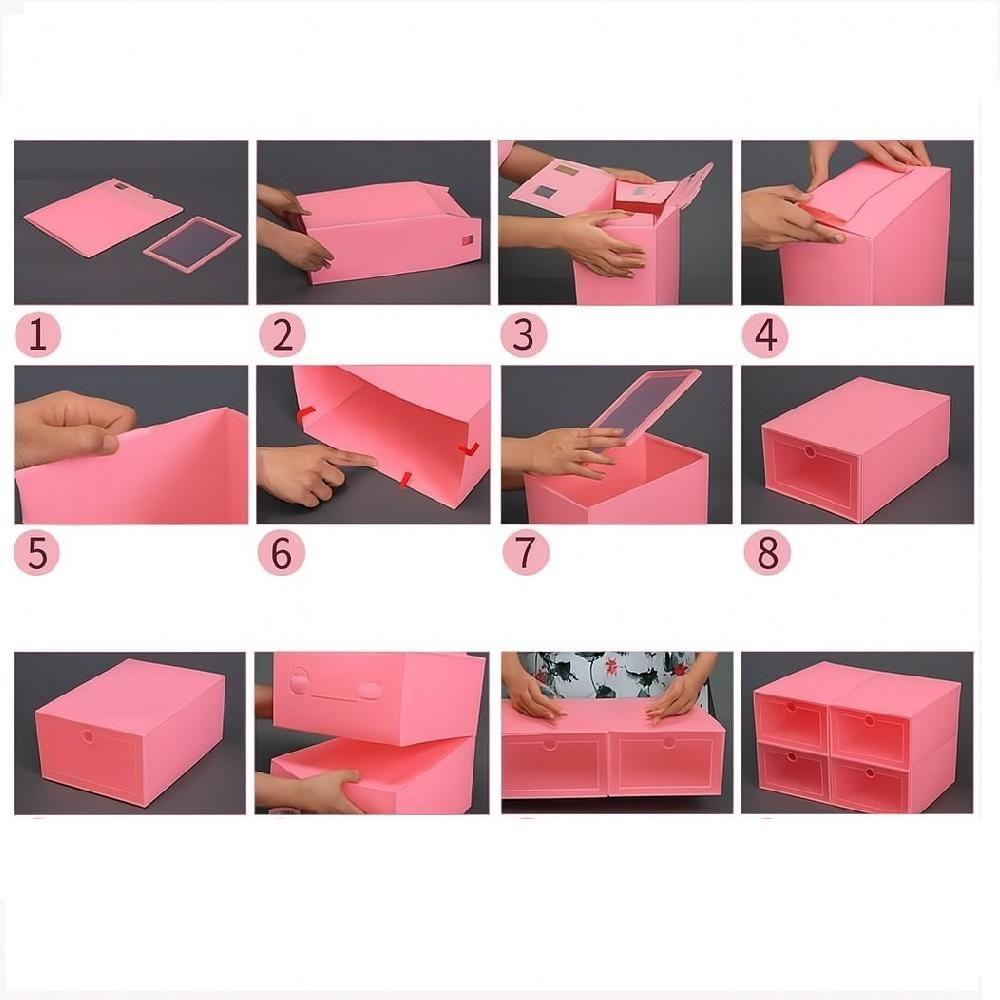 1

2

3

4

5

6

7

8