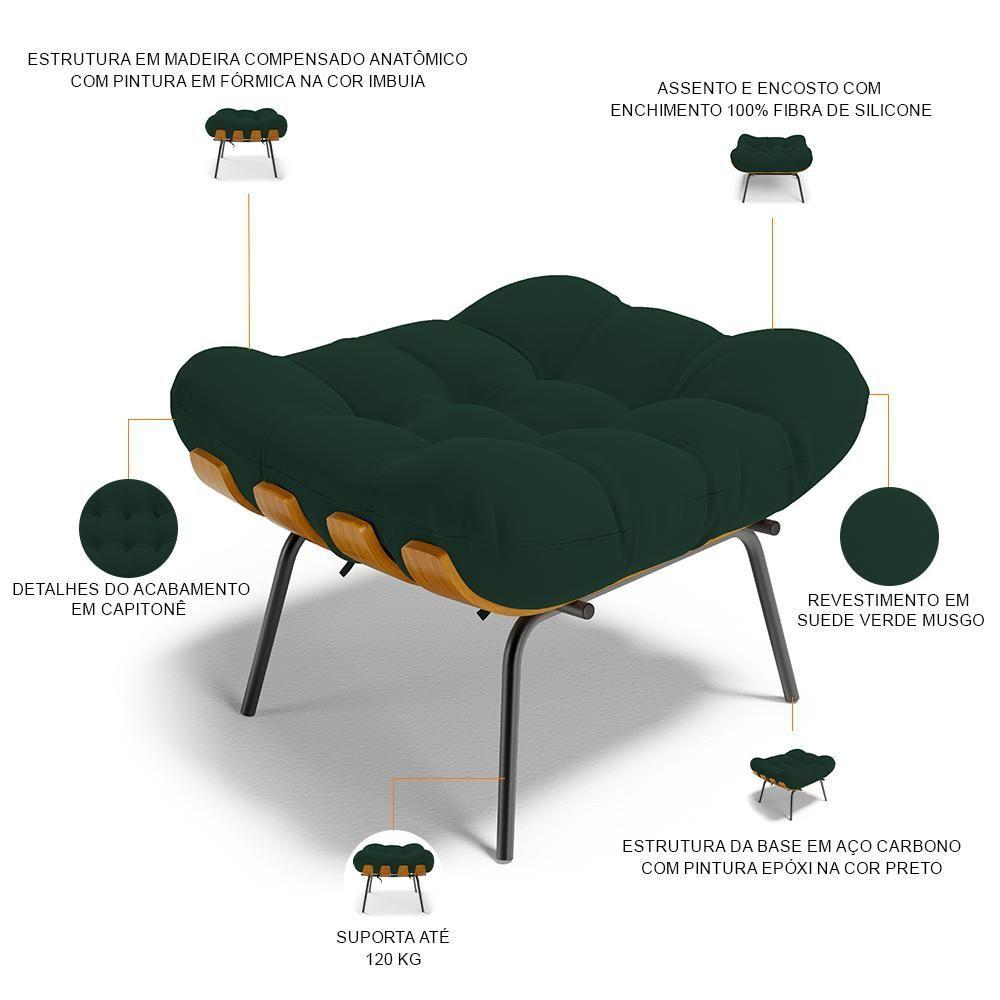 ESTRUTURA EM MADEIRA COMPENSADO ANATÔMICO COM PINTURA EM FÓRMICA NA COR IMBUIA

ASSENTO E ENCOSTO COM ENCHIMENTO 100% FIBRA DE SILICONE

DETALHES DO ACABAMENTO EM CAPITONÊ

REVESTIMENTO EM SUEDE VERDE MUSGO

ESTRUTURA DA BASE EM AÇO CARBONO COM PINTURA EPÓXI NA COR PRETO

SUPORTA ATÉ 120 KG