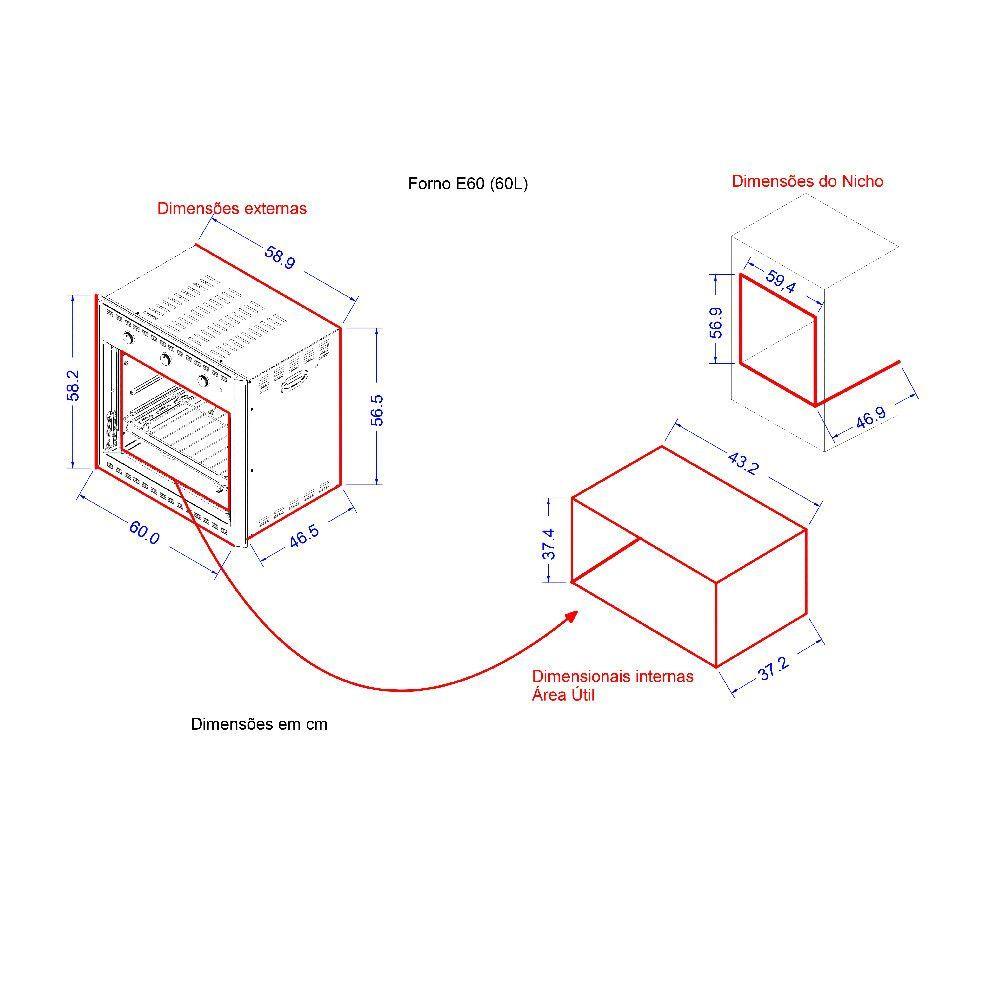 Forno E60 (60L)

Dimensões externas

58.9

58.2

56.5

60.0

46.5

Dimensões do Nicho

59.4

56.9

46.9

43.2

37.4

37.2

Dimensionais internas
Área Útil

Dimensões em cm