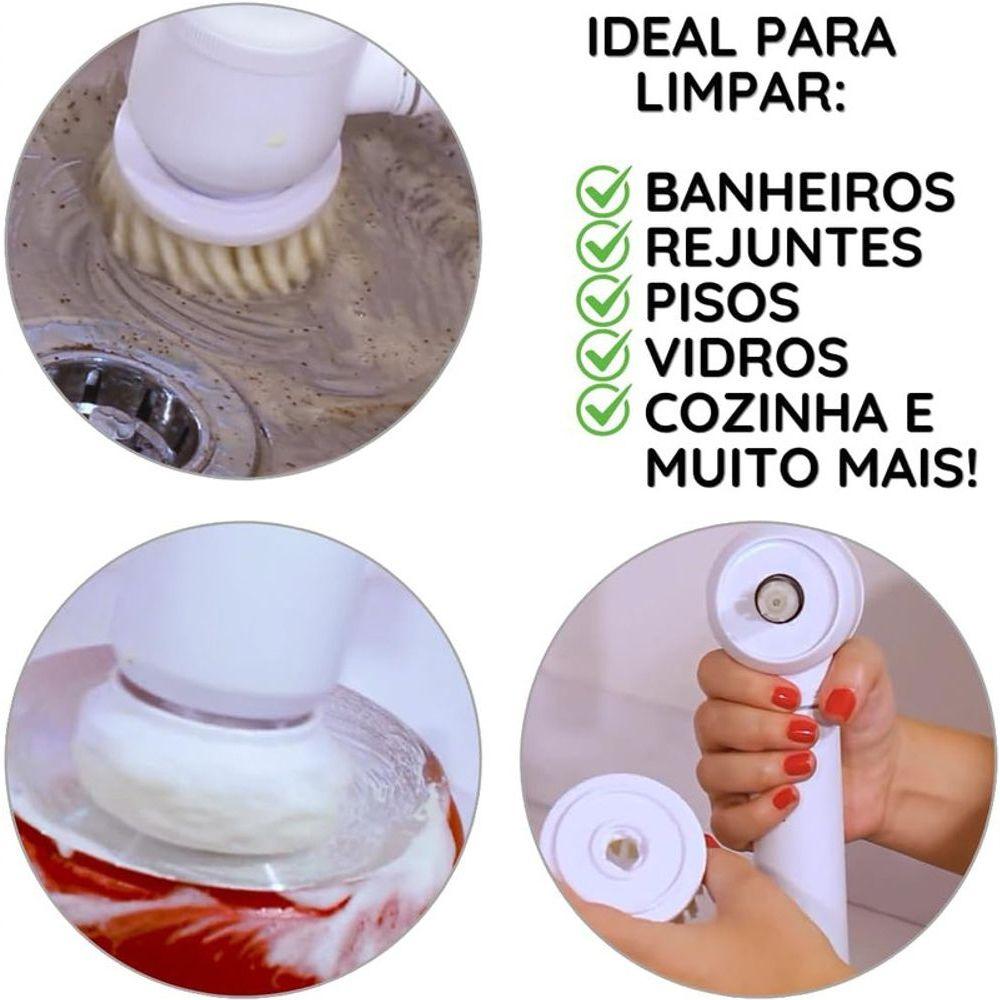 IDEAL PARA LIMPAR:

BANHEIROS
REJUNTES
PISOS
VIDROS
COZINHA E MUITO MAIS!