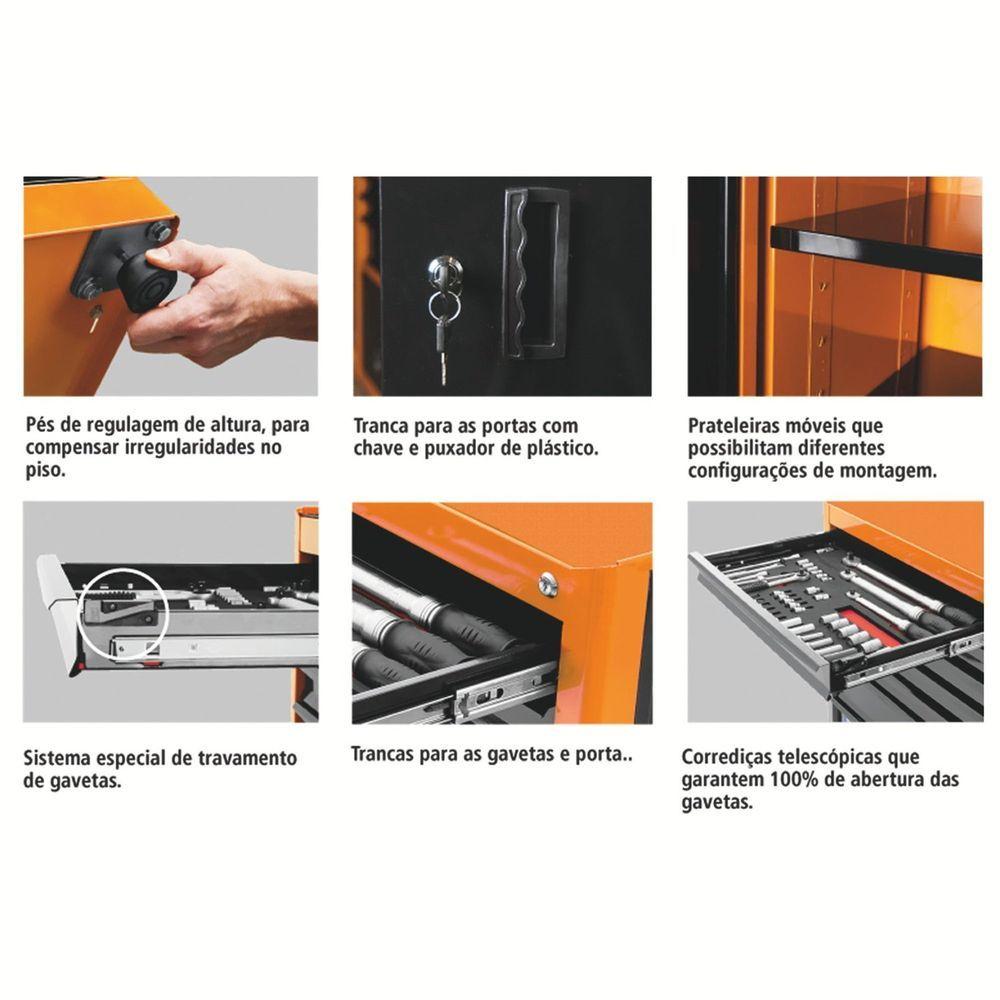 Pés de regulagem de altura, para compensar irregularidades no piso.

Tranca para as portas com chave e puxador de plástico.

Prateleiras móveis que possibilitam diferentes configurações de montagem.

Sistema especial de travamento de gavetas.

Trancas para as gavetas e porta..

Corrediças telescópicas que garantem 100% de abertura das gavetas.