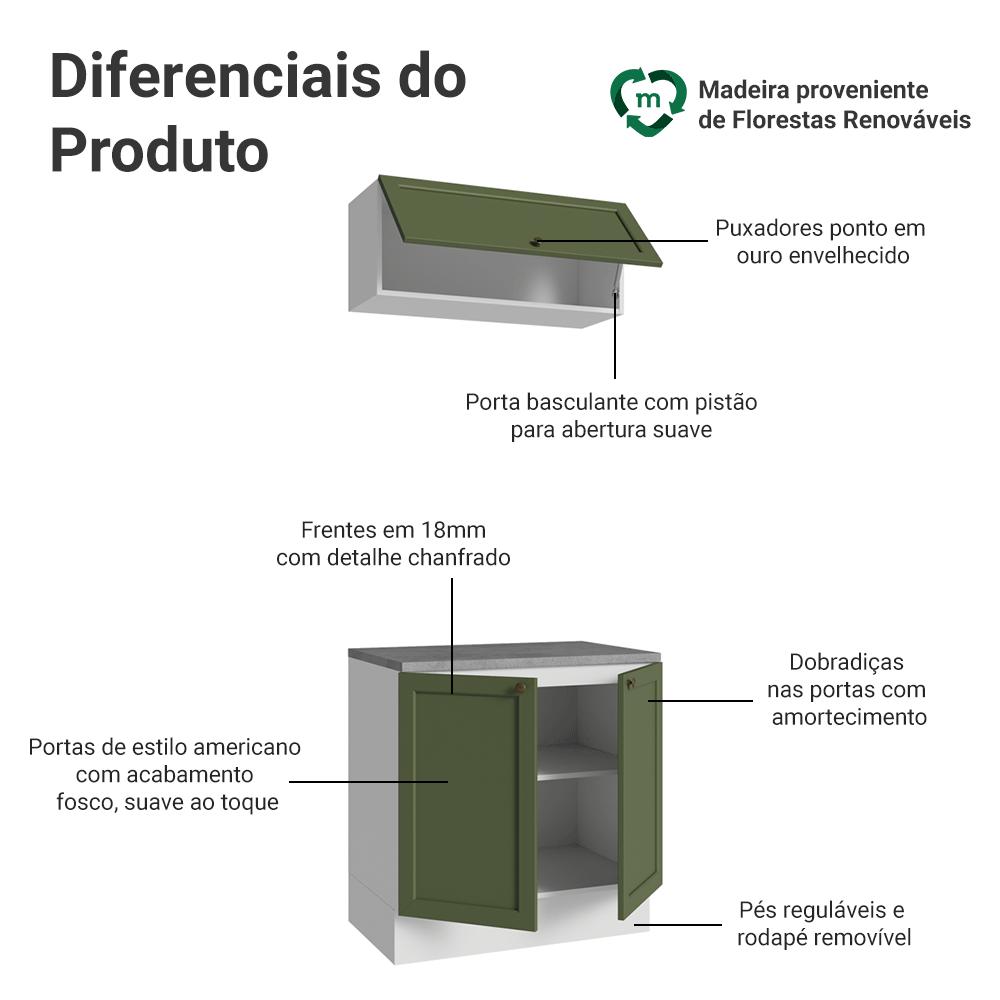 Diferenciais do Produto

m

Madeira proveniente de Florestas Renováveis

Puxadores ponto em ouro envelhecido

Porta basculante com pistão para abertura suave

Frentes em 18mm com detalhe chanfrado

Dobradiças nas portas com amortecimento

Portas de estilo americano com acabamento fosco, suave ao toque

Pés reguláveis e rodapé removível