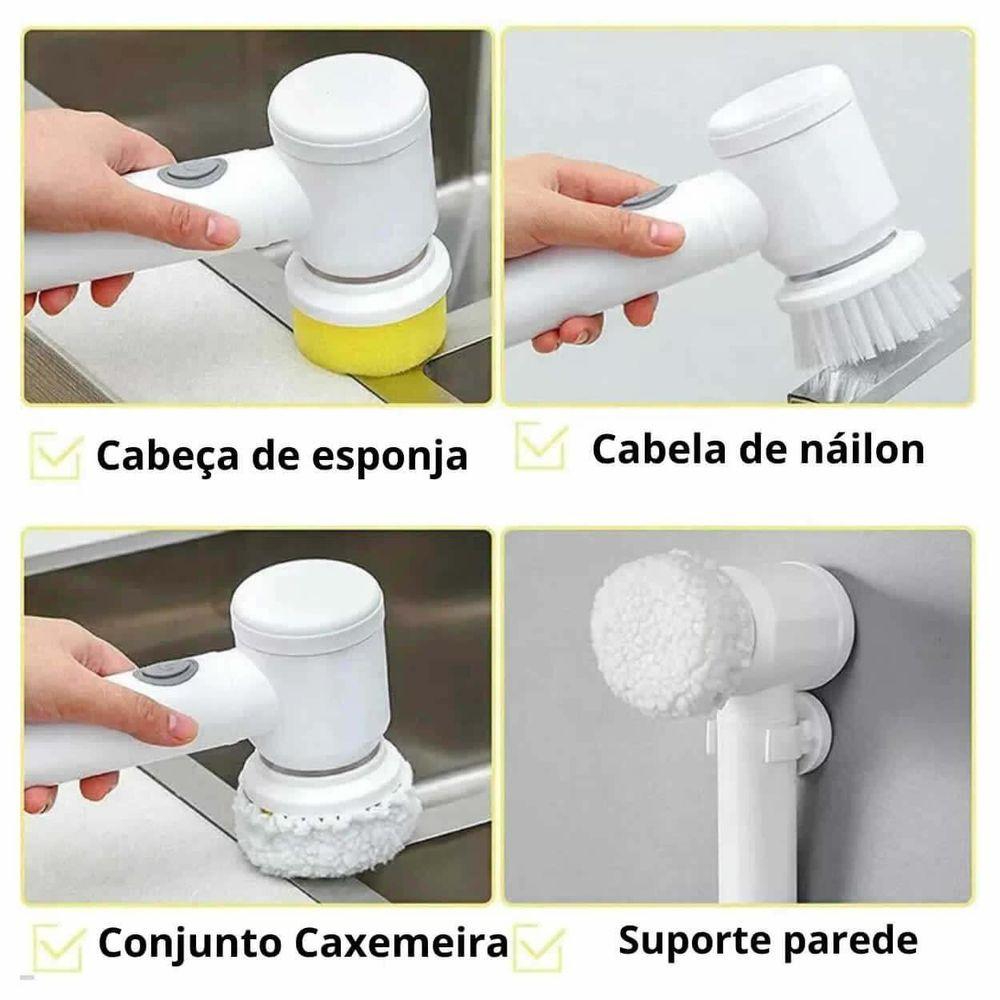 Cabeça de esponja

Cabela de náilon

Conjunto Caxemeira

Suporte parede