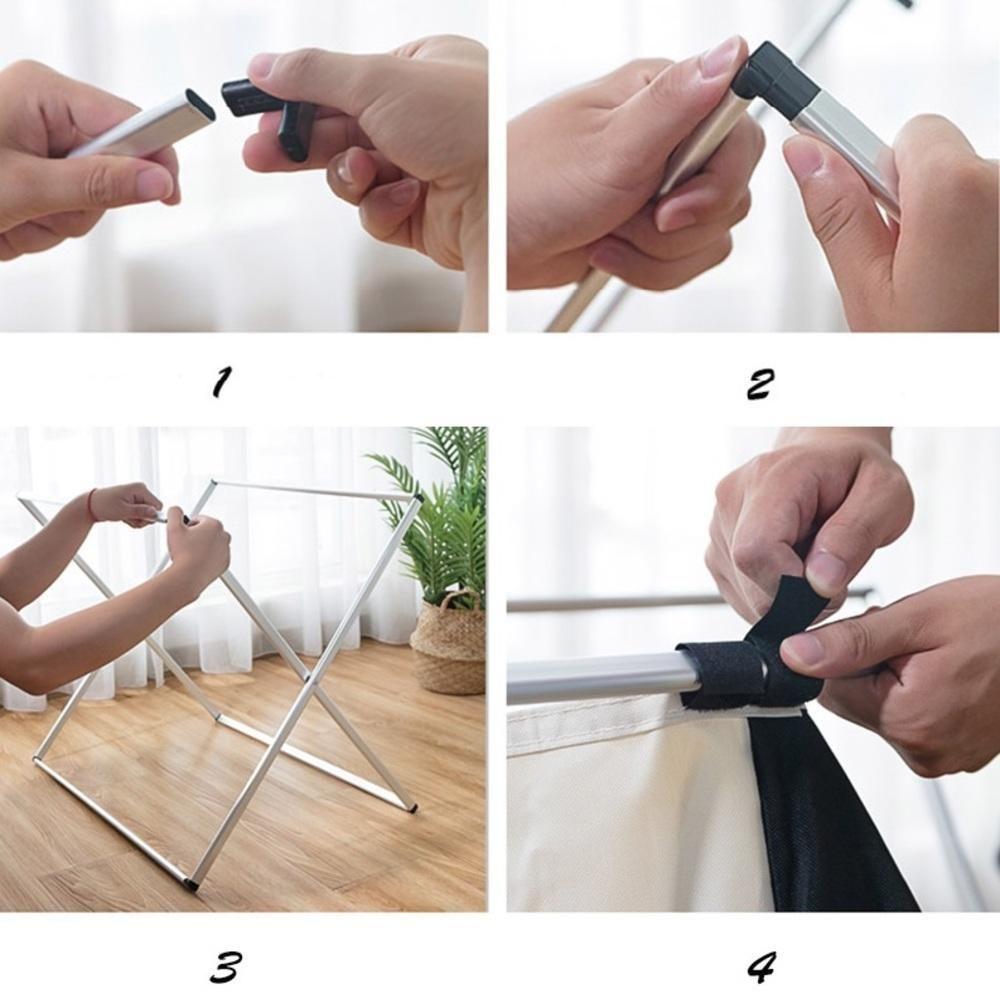 1

2

3

4