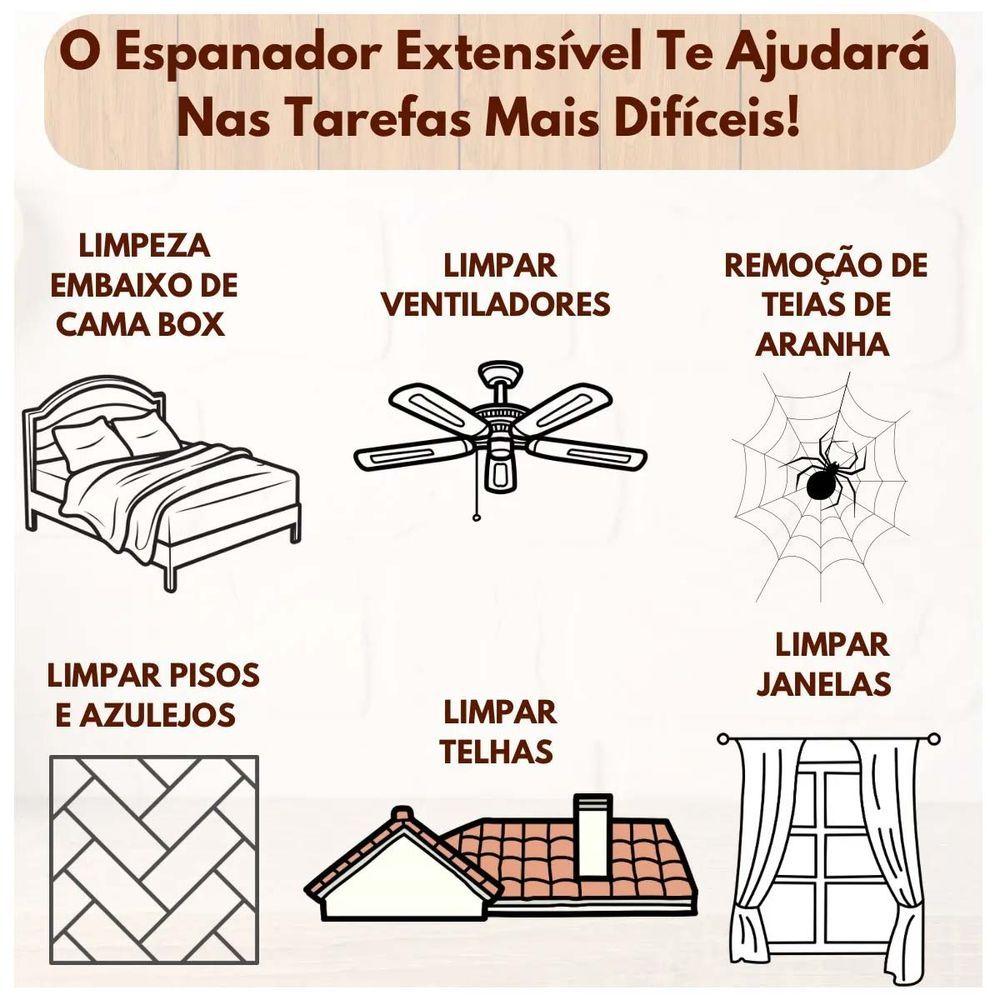 O Espanador Extensível Te Ajudará Nas Tarefas Mais Difíceis!

LIMPEZA EMBAIXO DE CAMA BOX

LIMPAR VENTILADORES

REMOÇÃO DE TEIAS DE ARANHA

LIMPAR PISOS E AZULEJOS

LIMPAR TELHAS

LIMPAR JANELAS