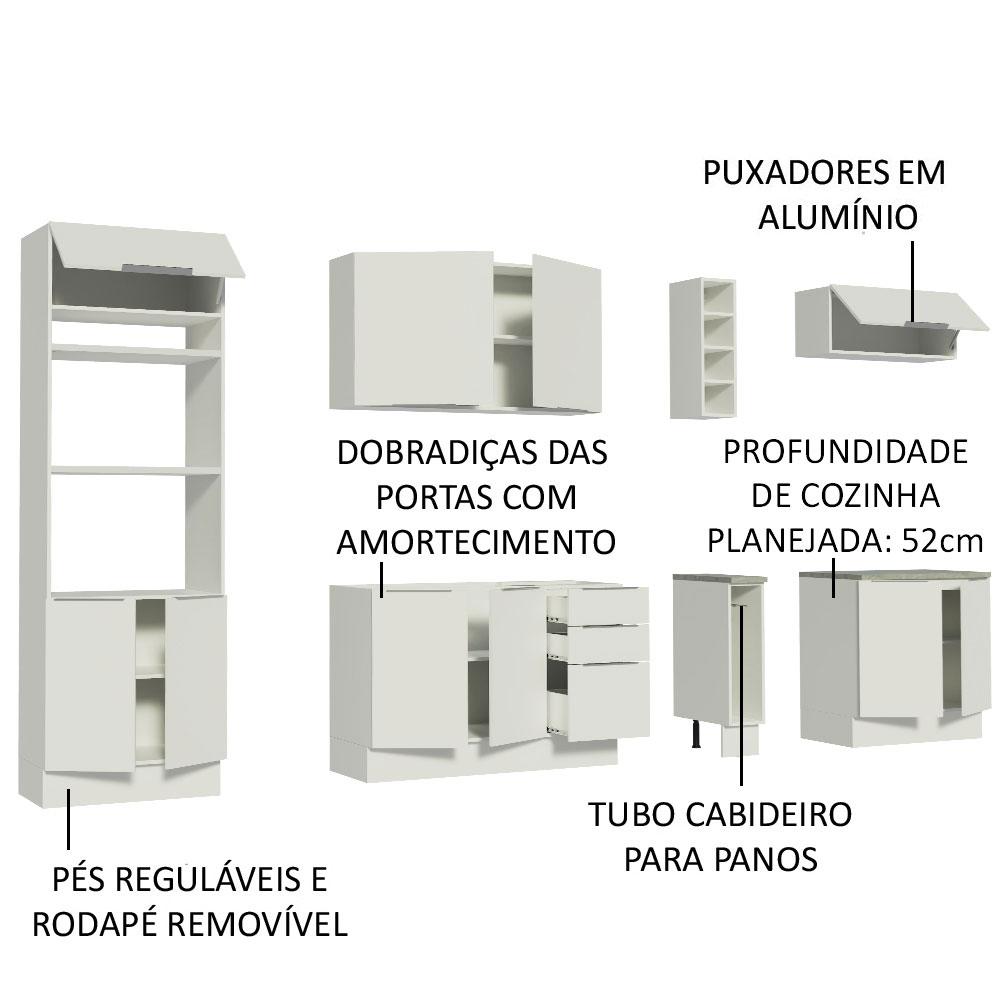 PUXADORES EM ALUMÍNIO

DOBRADIÇAS DAS PORTAS COM AMORTECIMENTO

PROFUNDIDADE DE COZINHA PLANEJADA: 52cm

TUBO CABIDEIRO PARA PANOS

PÉS REGULÁVEIS E RODAPÉ REMOVÍVEL